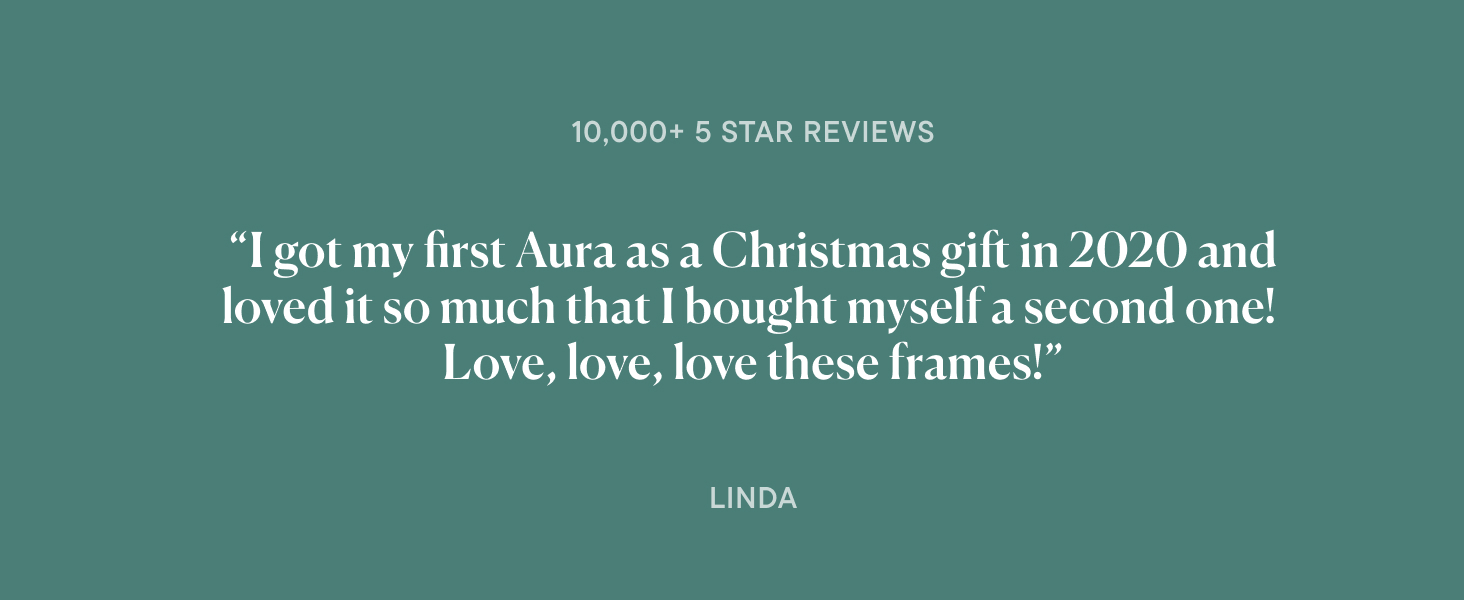 10,000+ 5 STAR REVIEWS

“I got my first Aura as a Christmas gift in 2020 and loved it so much that I bought myself a second one! Love, love, love these frames!”

LINDA