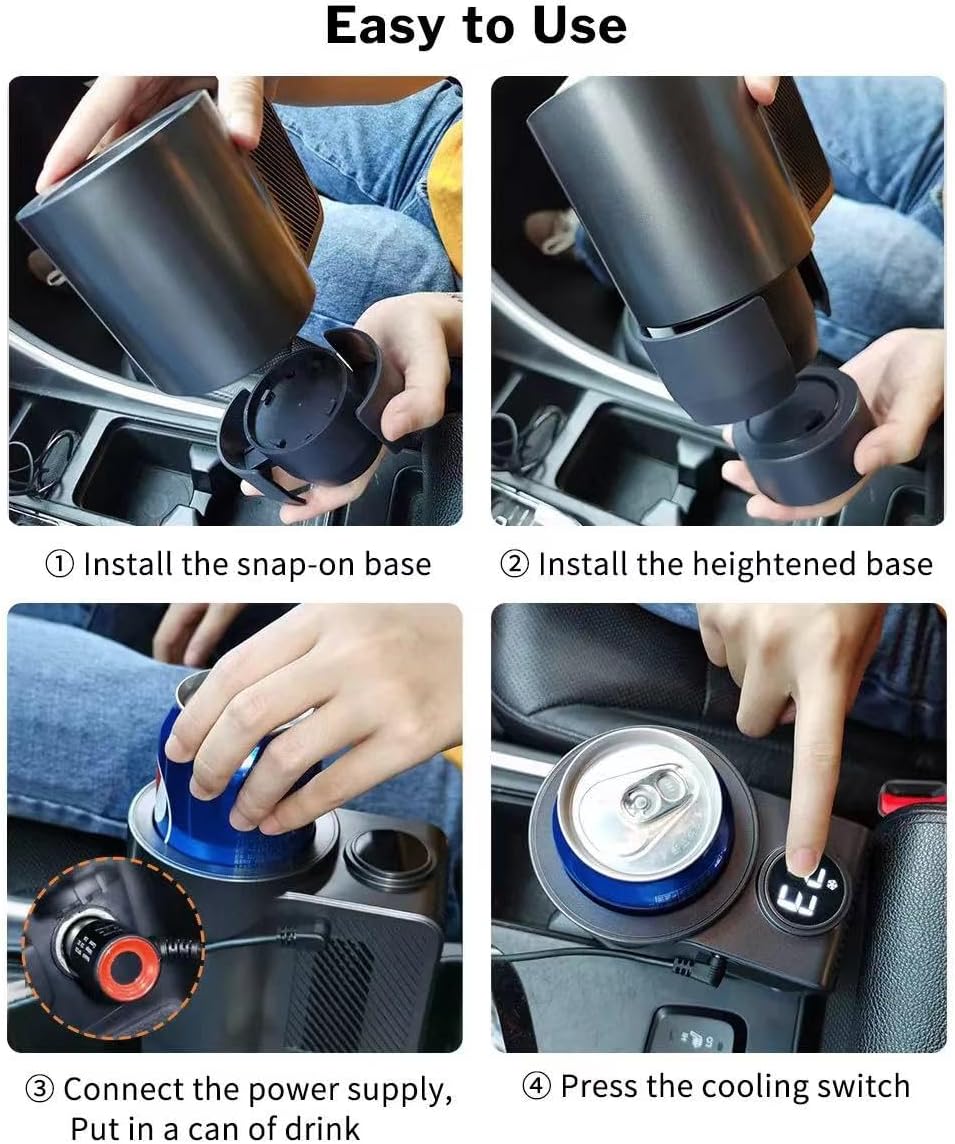 Easy to Use

① Install the snap-on base

② Install the heightened base

③ Connect the power supply, Put in a can of drink

④ Press the cooling switch