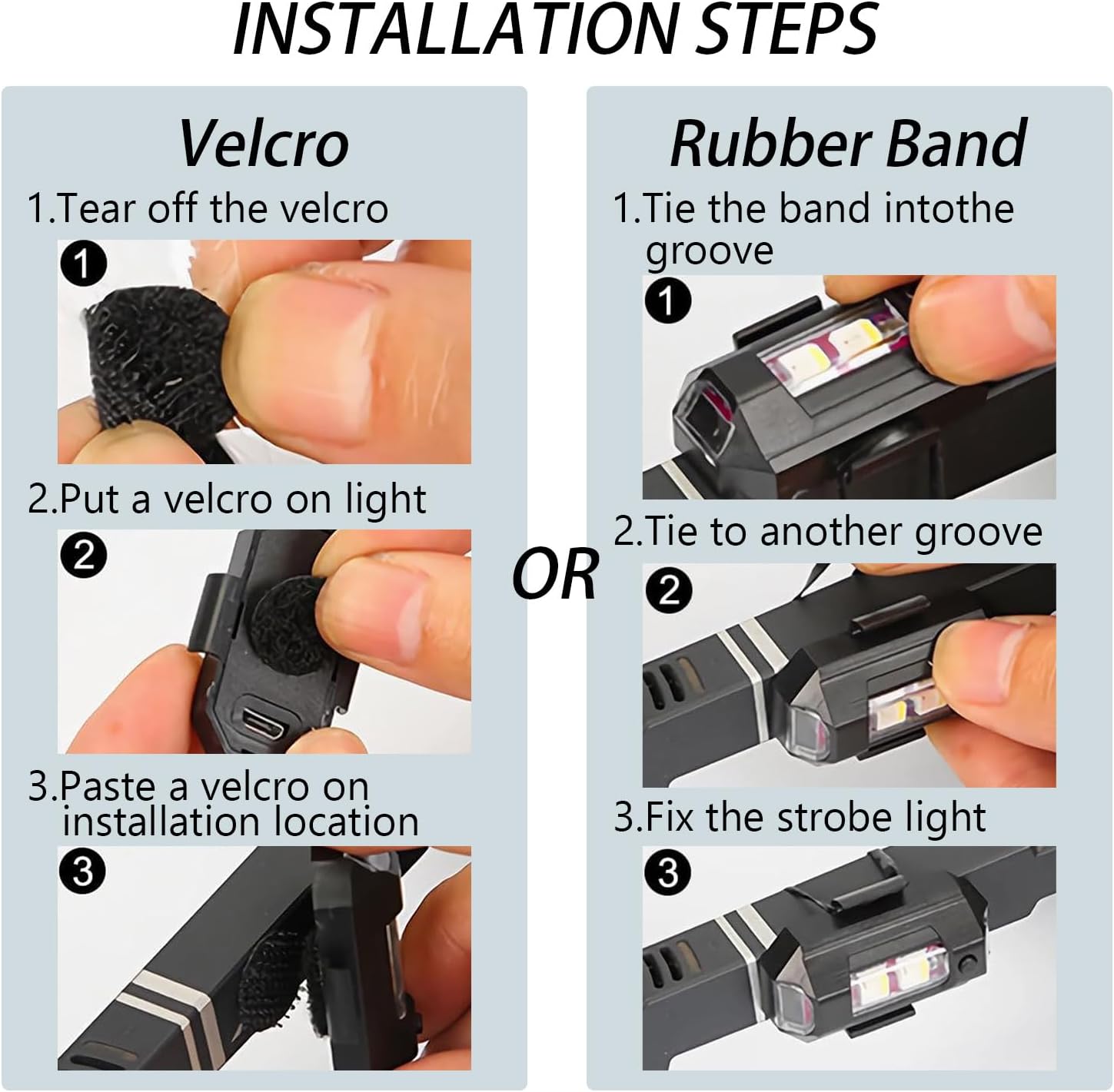 INSTALLATION STEPS

Velcro

1.Tear off the velcro

1

2.Put a velcro on light

2

3.Paste a velcro on installation location

3

OR

Rubber Band

1.Tie the band intothe groove

1

2.Tie to another groove

2

3.Fix the strobe light

3