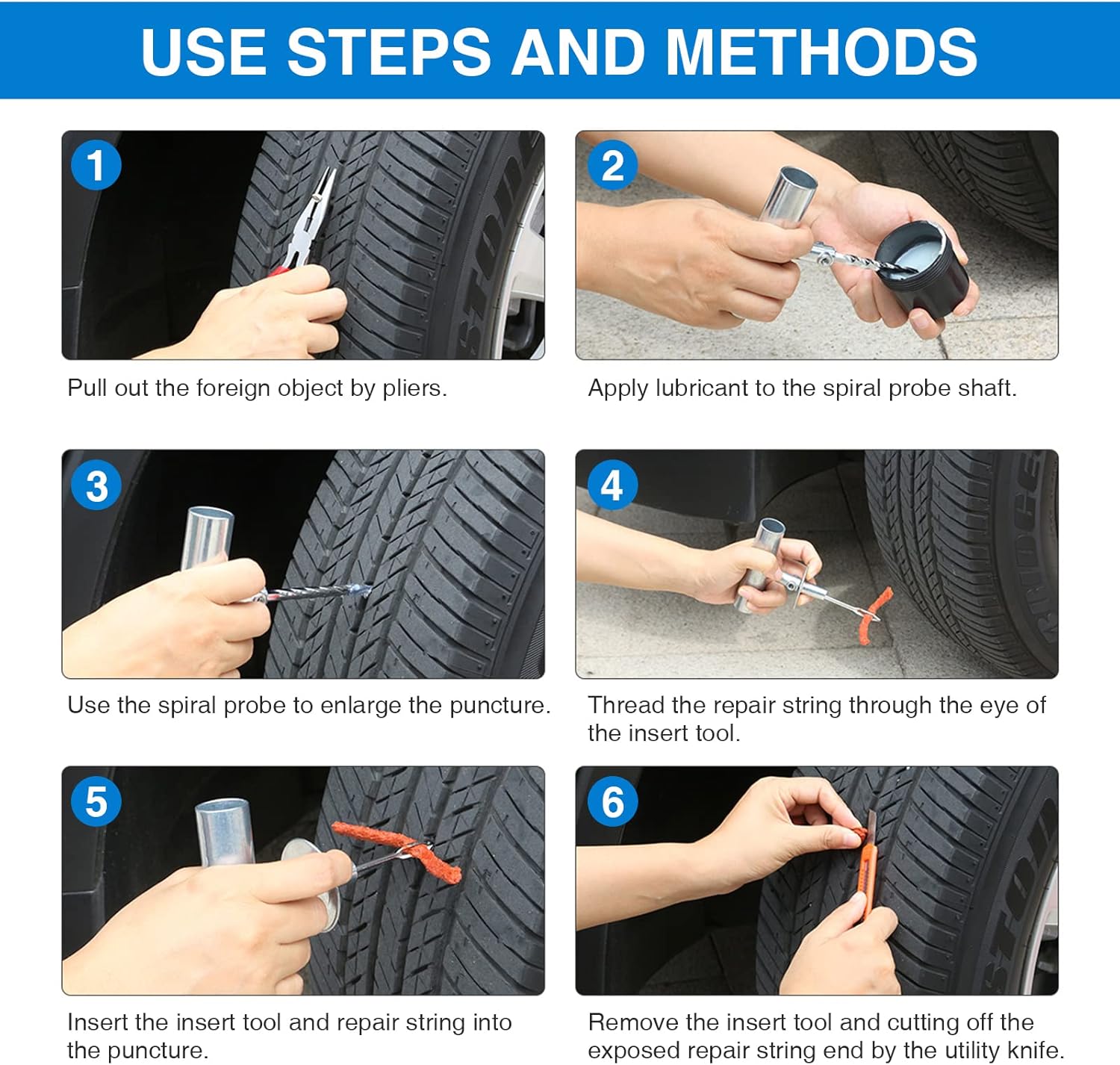 USE STEPS AND METHODS

1

Pull out the foreign object by pliers.

2

Apply lubricant to the spiral probe shaft.

3

Use the spiral probe to enlarge the puncture.

4

Thread the repair string through the eye of the insert tool.

5

Insert the insert tool and repair string into the puncture.

6

Remove the insert tool and cutting off the exposed repair string end by the utility knife.