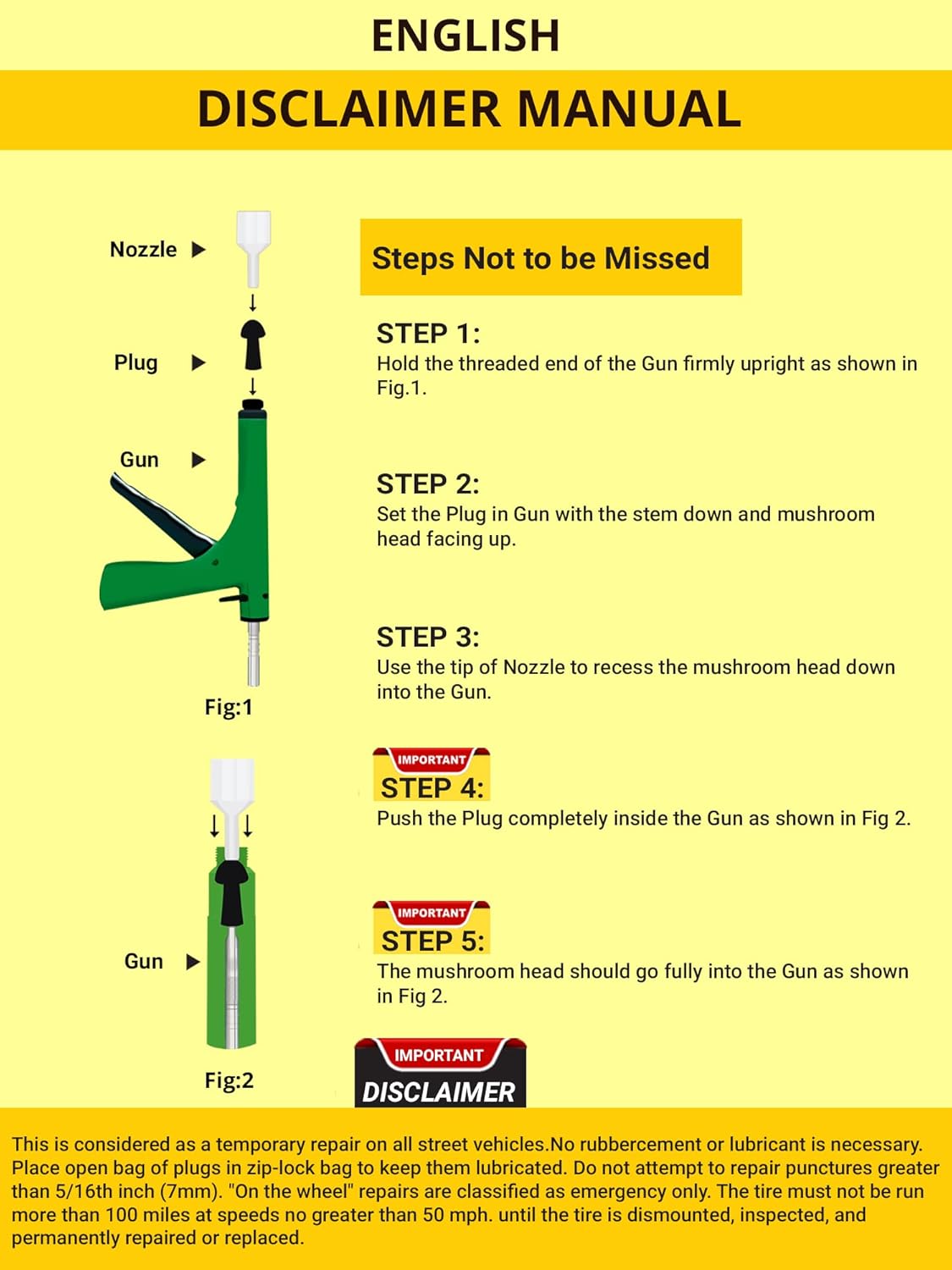 ENGLISH

DISCLAIMER MANUAL

Nozzle

Plug

Gun

Fig:1

Gun

Fig:2

Steps Not to be Missed

STEP 1:
Hold the threaded end of the Gun firmly upright as shown in Fig.1.

STEP 2:
Set the Plug in Gun with the stem down and mushroom head facing up.

STEP 3:
Use the tip of Nozzle to recess the mushroom head down into the Gun.

IMPORTANT
STEP 4:
Push the Plug completely inside the Gun as shown in Fig 2.

IMPORTANT
STEP 5:
The mushroom head should go fully into the Gun as shown in Fig 2.

IMPORTANT
DISCLAIMER

This is considered as a temporary repair on all street vehicles.No rubbercement or lubricant is necessary. Place open bag of plugs in zip-lock bag to keep them lubricated. Do not attempt to repair punctures greater than 5/16th inch (7mm). "On the wheel" repairs are classified as emergency only. The tire must not be run more than 100 miles at speeds no greater than 50 mph. until the tire is dismounted, inspected, and permanently repaired or replaced.