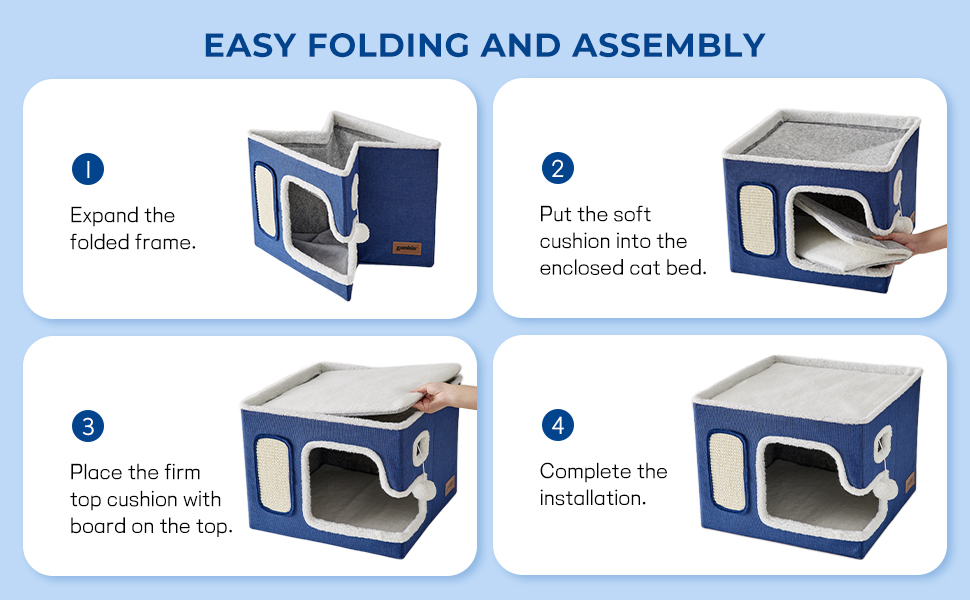 EASY FOLDING AND ASSEMBLY

1

Expand the folded frame.

2

Put the soft cushion into the enclosed cat bed.

3

Place the firm top cushion with board on the top.

4

Complete the installation.