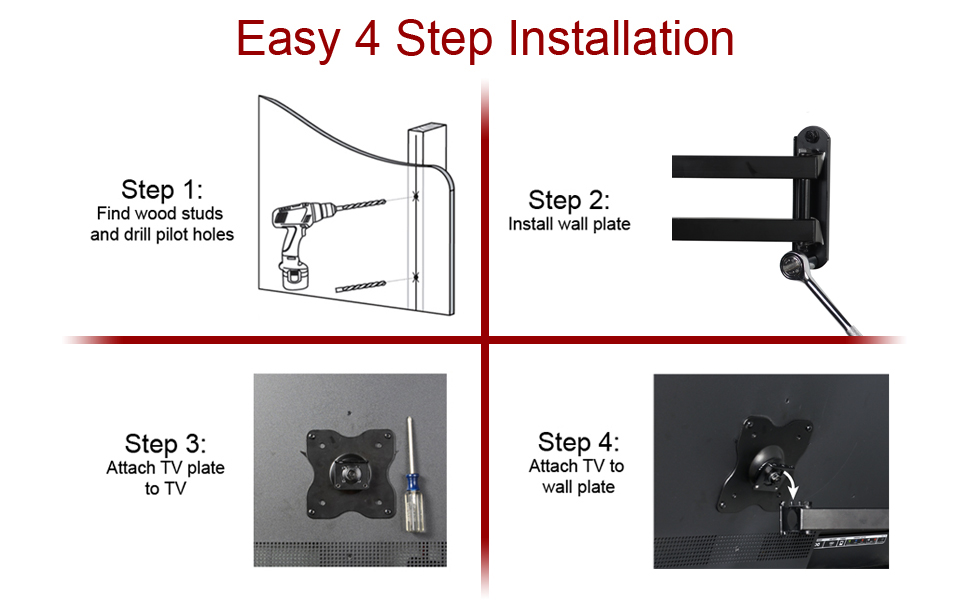 Easy 4 Step Installation

Step 1:
Find wood studs and drill pilot holes

Step 2:
Install wall plate

Step 3:
Attach TV plate to TV

Step 4:
Attach TV to wall plate