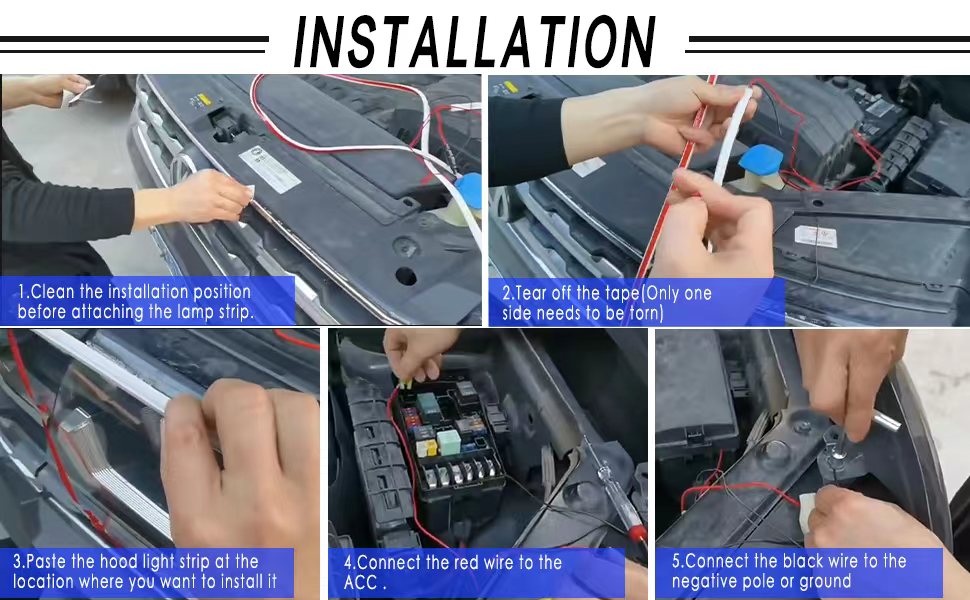 INSTALLATION

1.Clean the installation position before attaching the lamp strip.

2.Tear off the tape(Only one side needs to be torn)

3.Paste the hood light strip at the location where you want to install it

4.Connect the red wire to the ACC .

5.Connect the black wire to the negative pole or ground