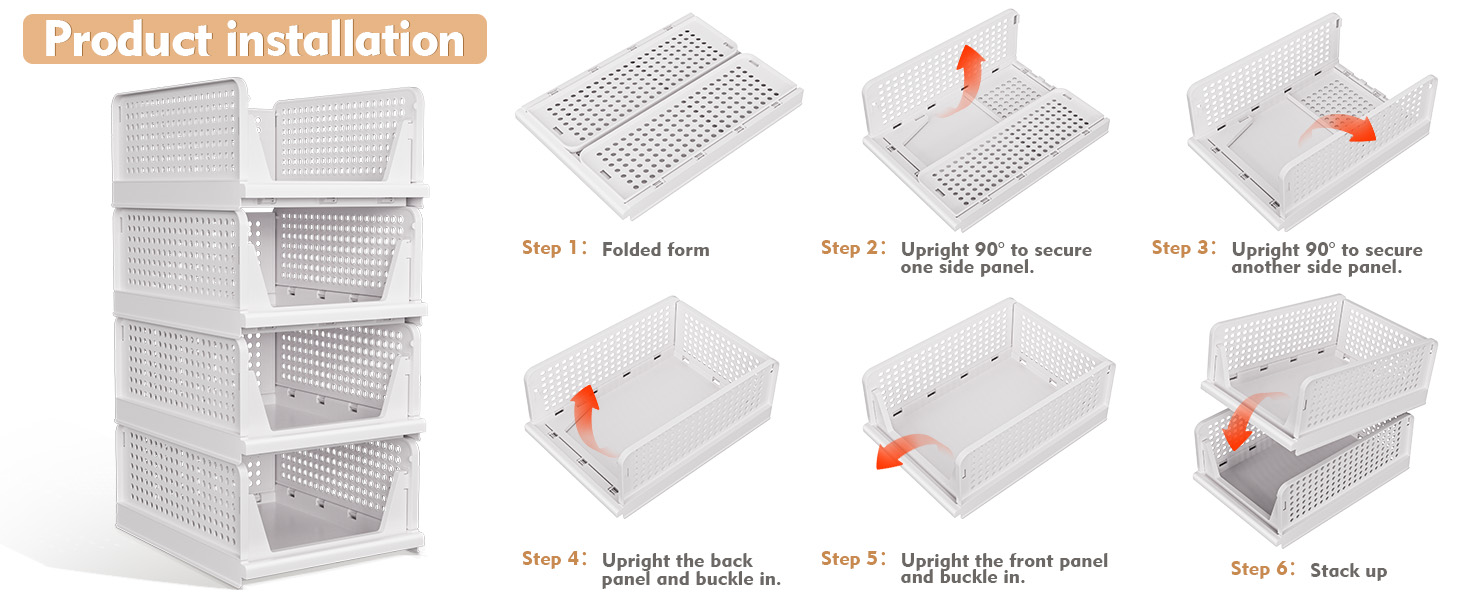 Product installation

Step 1: Folded form

Step 2: Upright 90° to secure one side panel.

Step 3: Upright 90° to secure another side panel.

Step 4: Upright the back panel and buckle in.

Step 5: Upright the front panel and buckle in.

Step 6: Stack up