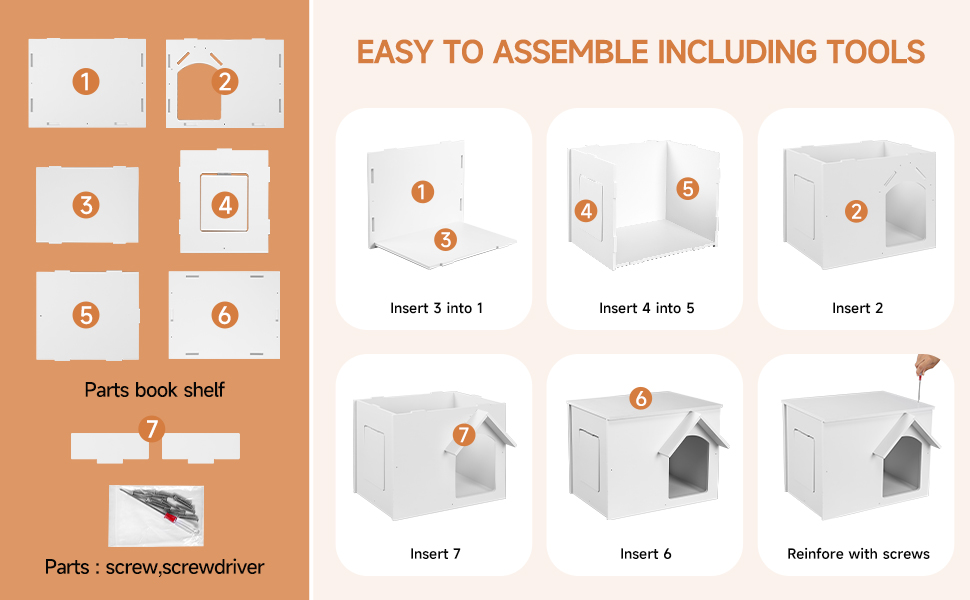 1
2
3
4
5
6
Parts book shelf
7
Parts : screw,screwdriver

EASY TO ASSEMBLE INCLUDING TOOLS

1
3
Insert 3 into 1

4
5
Insert 4 into 5

2
Insert 2

7
Insert 7

6
Insert 6

Reinfore with screws