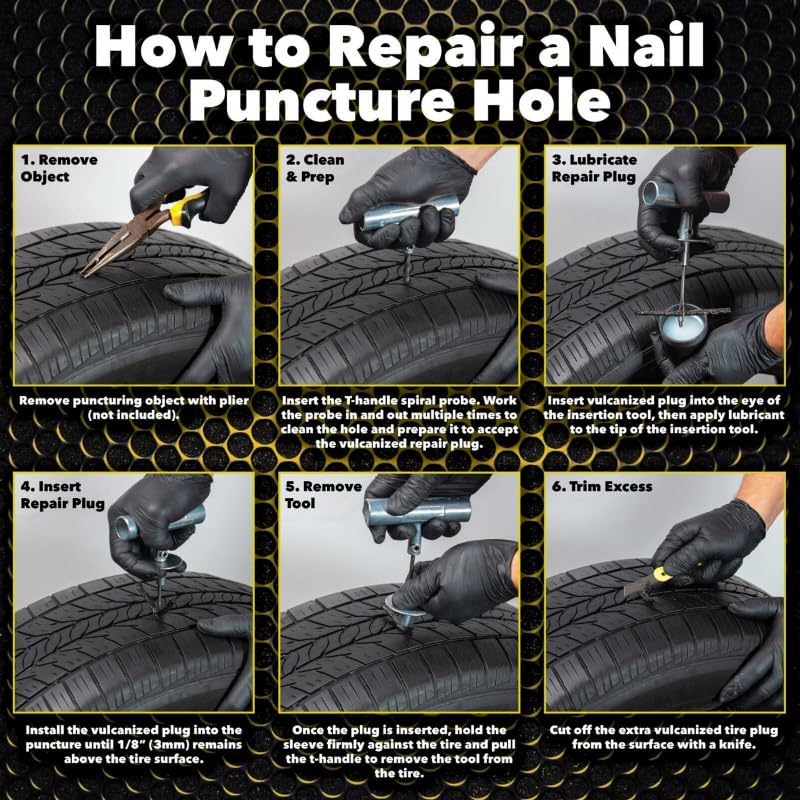 How to Repair a Nail Puncture Hole

1. Remove Object

Remove puncturing object with plier (not included).

2. Clean & Prep

Insert the T-handle spiral probe. Work the probe in and out multiple times to clean the hole and prepare it to accept the vulcanized repair plug.

3. Lubricate Repair Plug

Insert vulcanized plug into the eye of the insertion tool, then apply lubricant to the tip of the insertion tool.

4. Insert Repair Plug

Install the vulcanized plug into the puncture until 1/8" (3mm) remains above the tire surface.

5. Remove Tool

Once the plug is inserted, hold the sleeve firmly against the tire and pull the t-handle to remove the tool from the tire.

6. Trim Excess

Cut off the extra vulcanized tire plug from the surface with a knife.