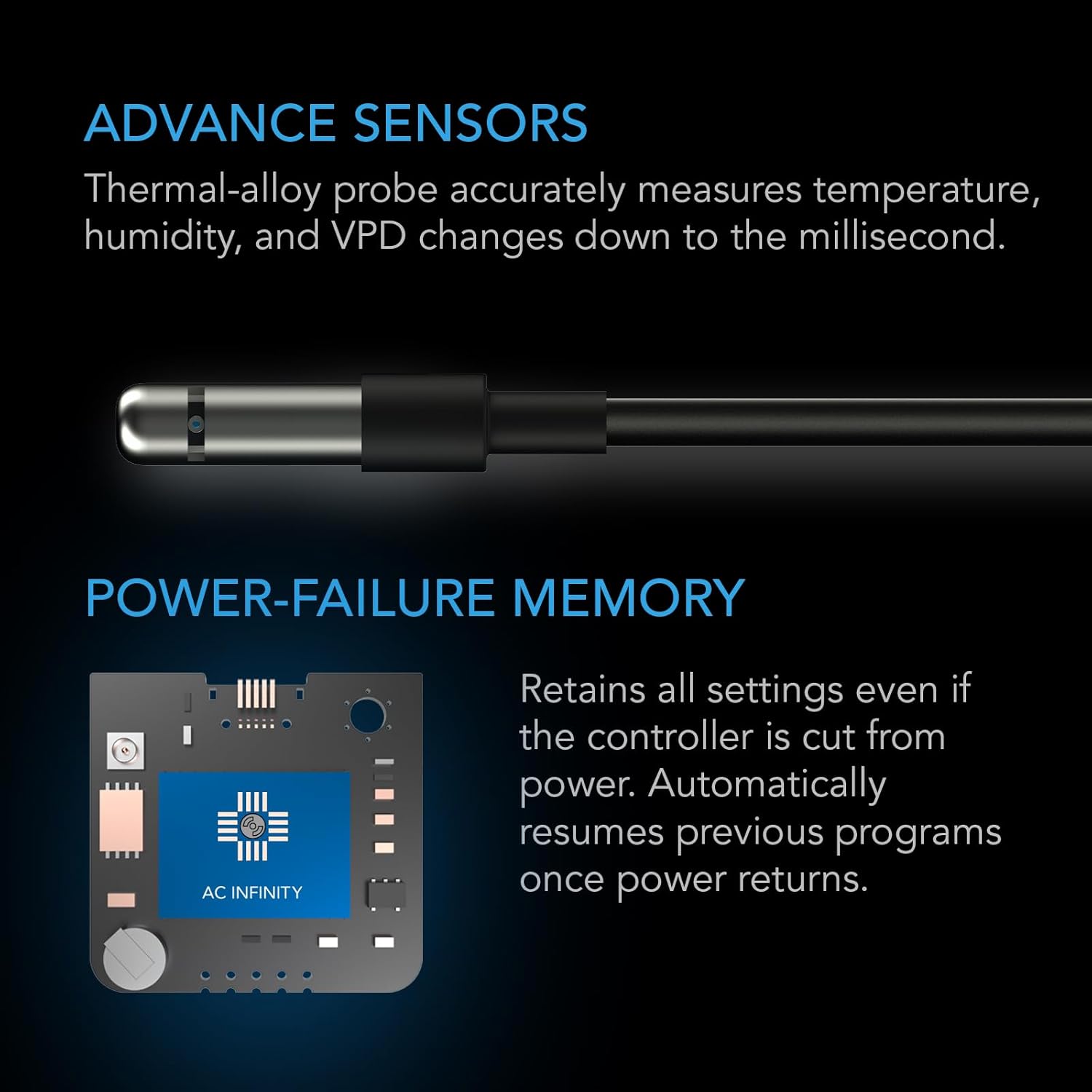 ADVANCE SENSORS

Thermal-alloy probe accurately measures temperature, humidity, and VPD changes down to the millisecond.

POWER-FAILURE MEMORY

AC INFINITY

Retains all settings even if the controller is cut from power. Automatically resumes previous programs once power returns.