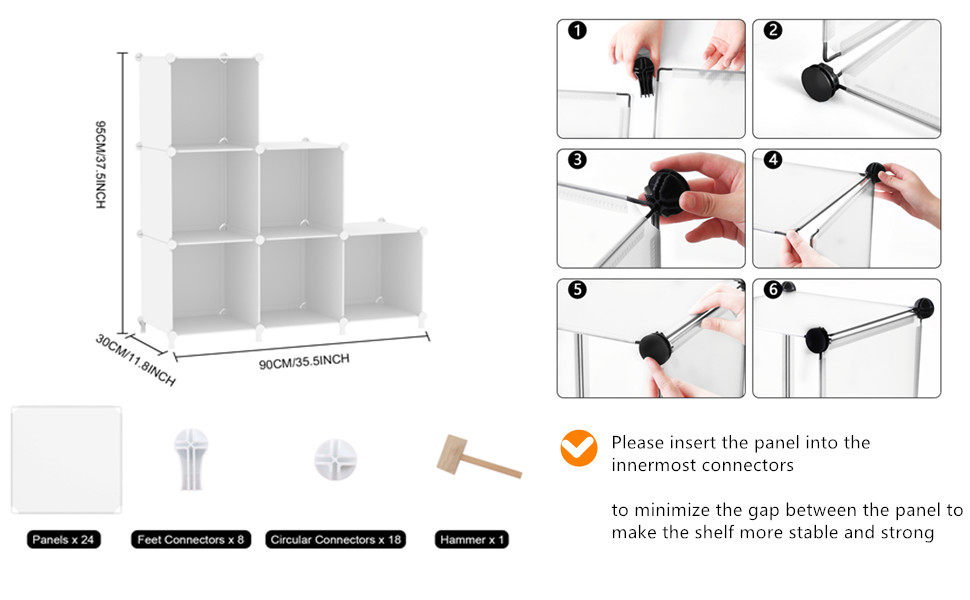 95CM/37.5INCH

30CM/11.8INCH

90CM/35.5INCH

Panels x 24

Feet Connectors x 8

Circular Connectors x 18

Hammer x 1

1

2

3

4

5

6

Please insert the panel into the innermost connectors

to minimize the gap between the panel to make the shelf more stable and strong