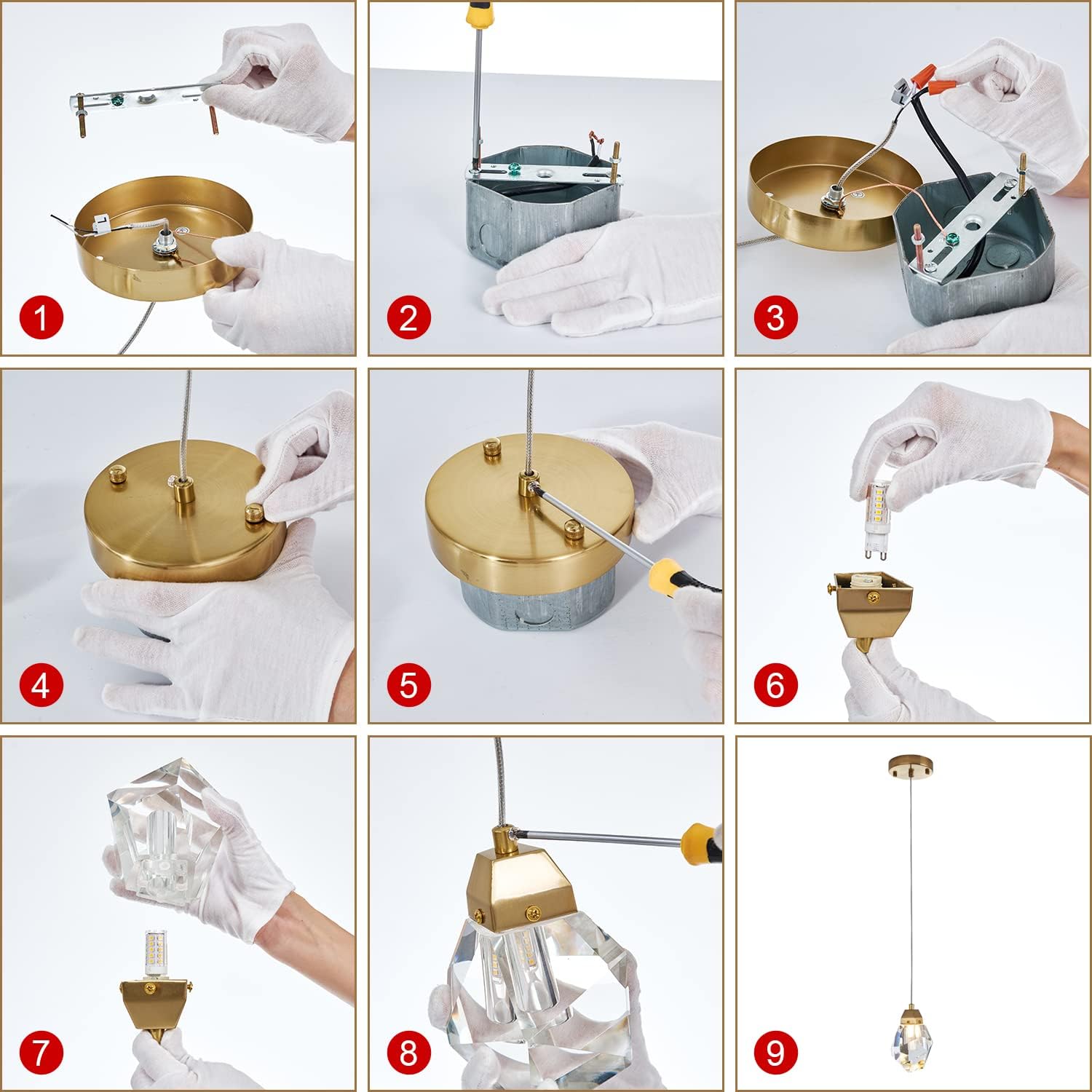 1

2

3

4

5

6

7

8

9