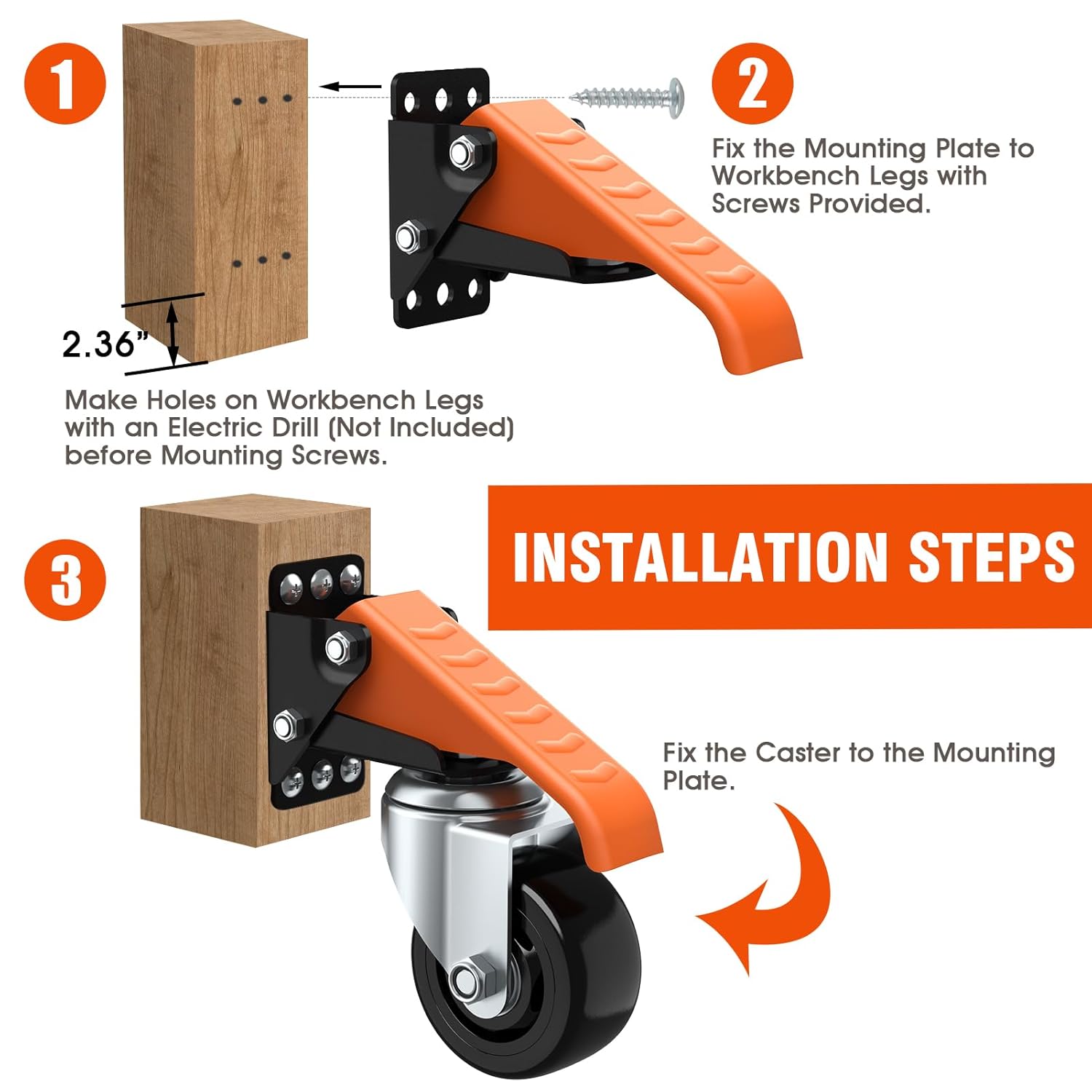 1

2.36”

Make Holes on Workbench Legs with an Electric Drill (Not Included) before Mounting Screws.

2

Fix the Mounting Plate to Workbench Legs with Screws Provided.

3

INSTALLATION STEPS

Fix the Caster to the Mounting Plate.