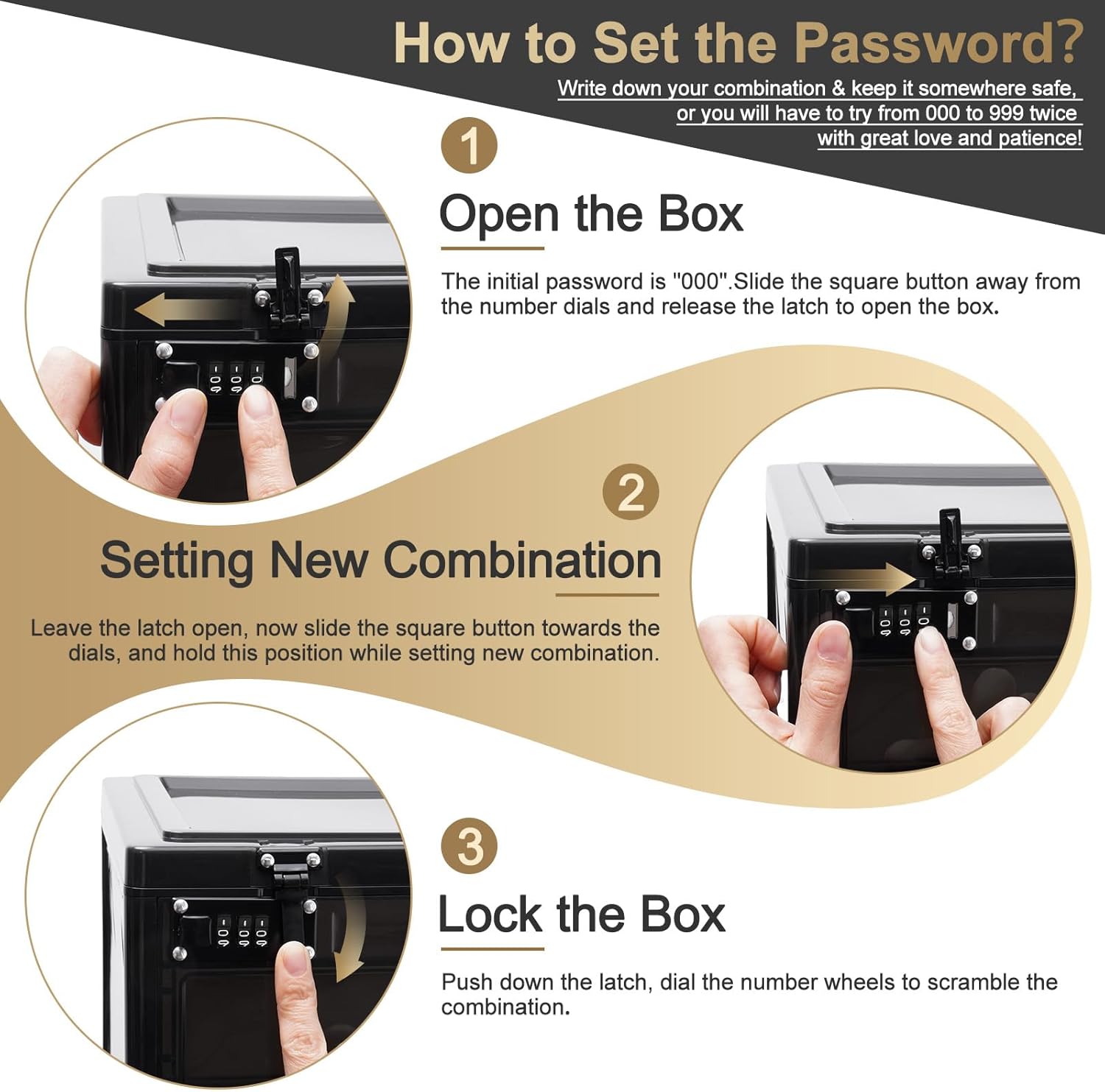 How to Set the Password?

Write down your combination & keep it somewhere safe, or you will have to try from 000 to 999 twice with great love and patience!

1

Open the Box

The initial password is "000".Slide the square button away from the number dials and release the latch to open the box.

2

Setting New Combination

Leave the latch open, now slide the square button towards the dials, and hold this position while setting new combination.

3

Lock the Box

Push down the latch, dial the number wheels to scramble the combination.