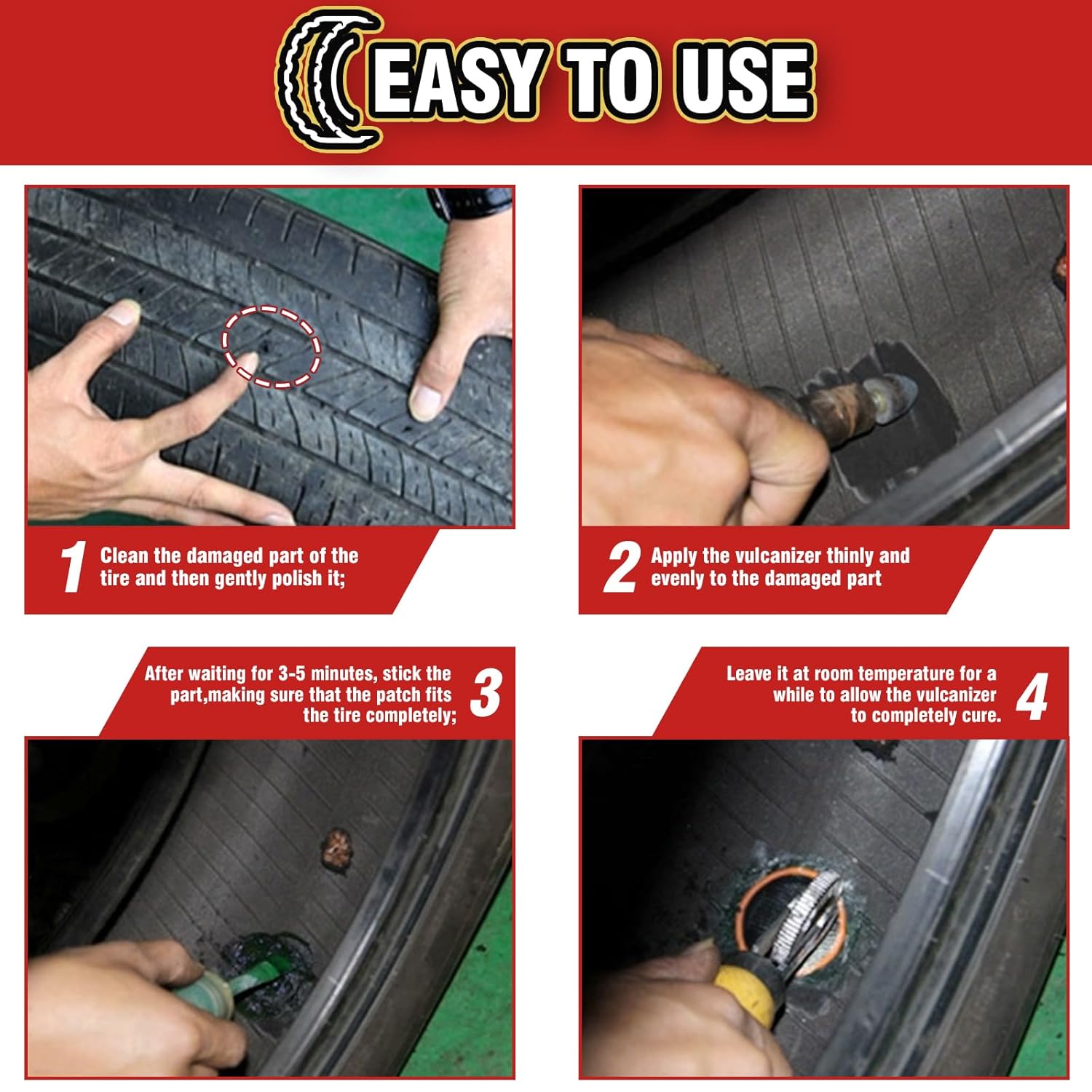 EASY TO USE

1 Clean the damaged part of the tire and then gently polish it;

2 Apply the vulcanizer thinly and evenly to the damaged part

After waiting for 3-5 minutes, stick the part,making sure that the patch fits the tire completely; 3

Leave it at room temperature for a while to allow the vulcanizer to completely cure. 4