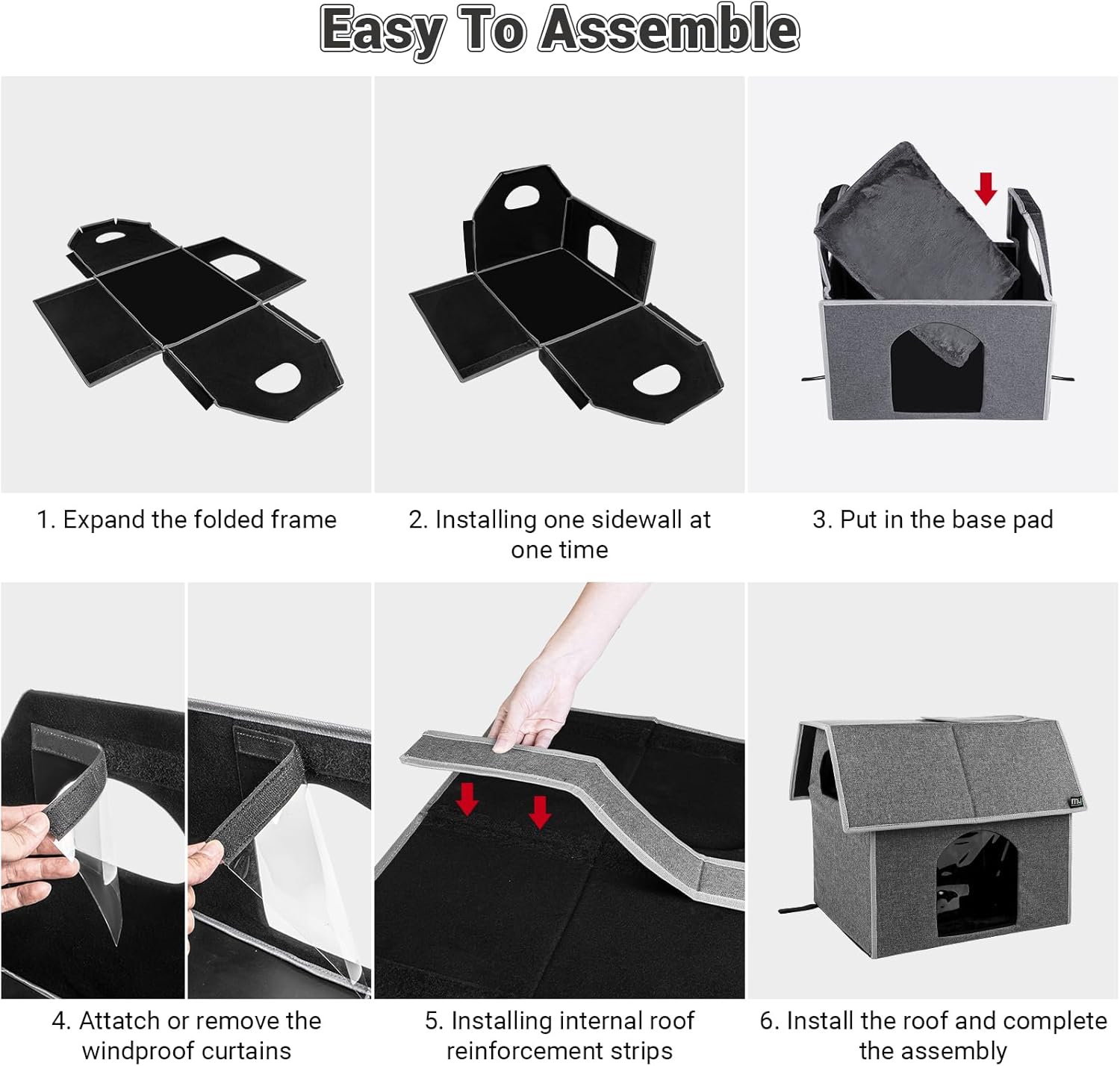 Easy To Assemble

1. Expand the folded frame

2. Installing one sidewall at one time

3. Put in the base pad

4. Attatch or remove the windproof curtains

5. Installing internal roof reinforcement strips

6. Install the roof and complete the assembly