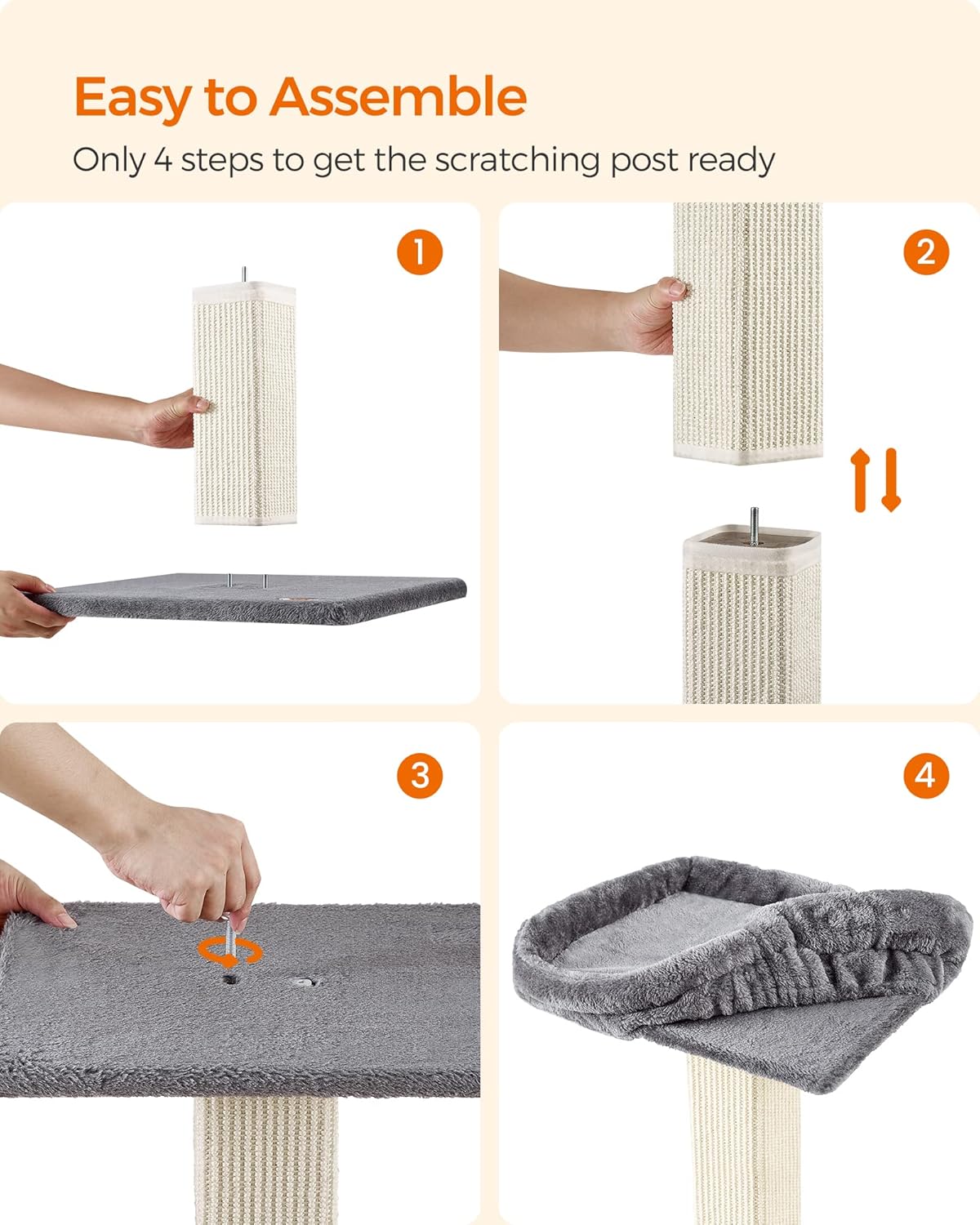 Easy to Assemble
Only 4 steps to get the scratching post ready

1

2

3

4