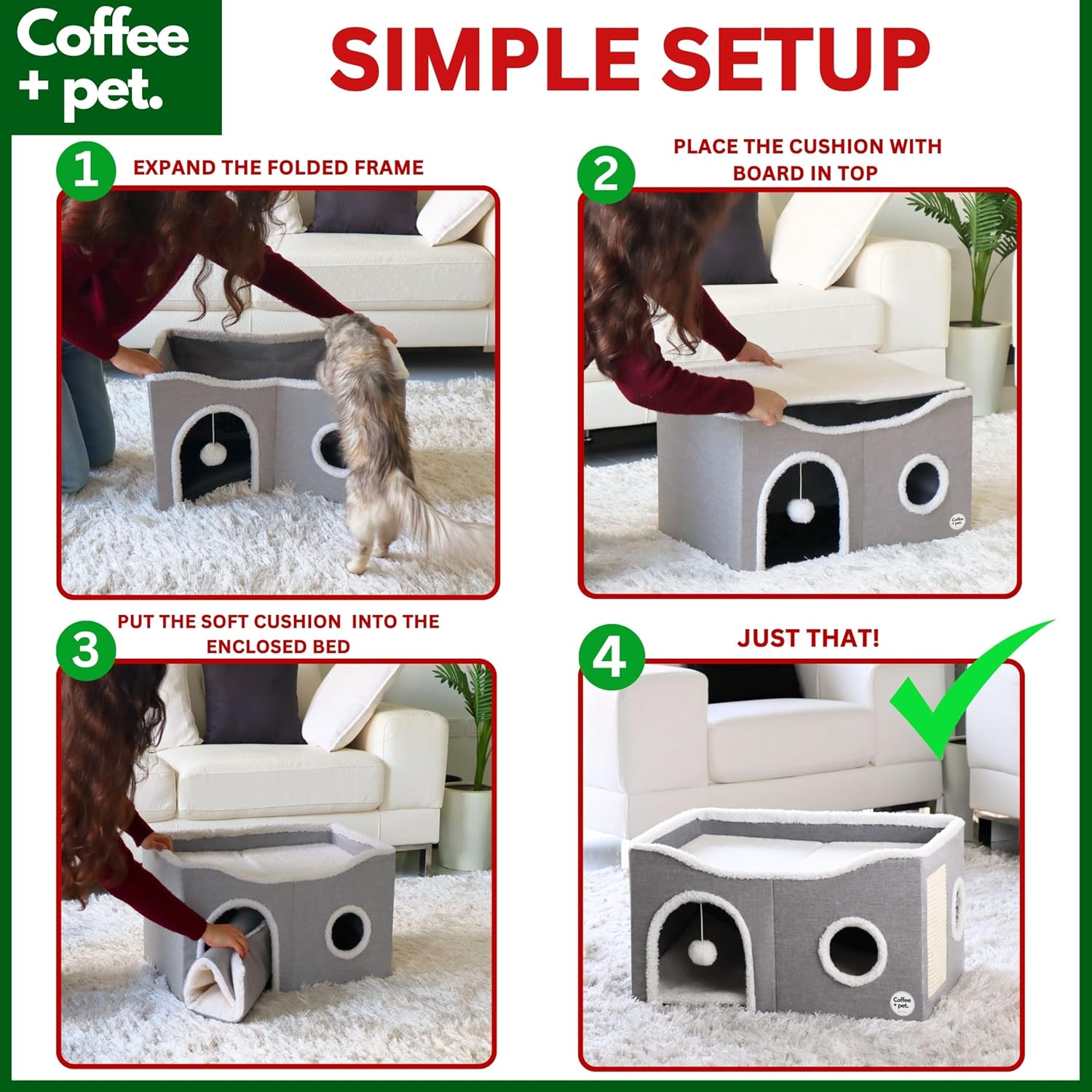 Coffee + pet.

SIMPLE SETUP

1 EXPAND THE FOLDED FRAME

2 PLACE THE CUSHION WITH BOARD IN TOP

Coffee + pet.

3 PUT THE SOFT CUSHION INTO THE ENCLOSED BED

4 JUST THAT!

Coffee + pet.