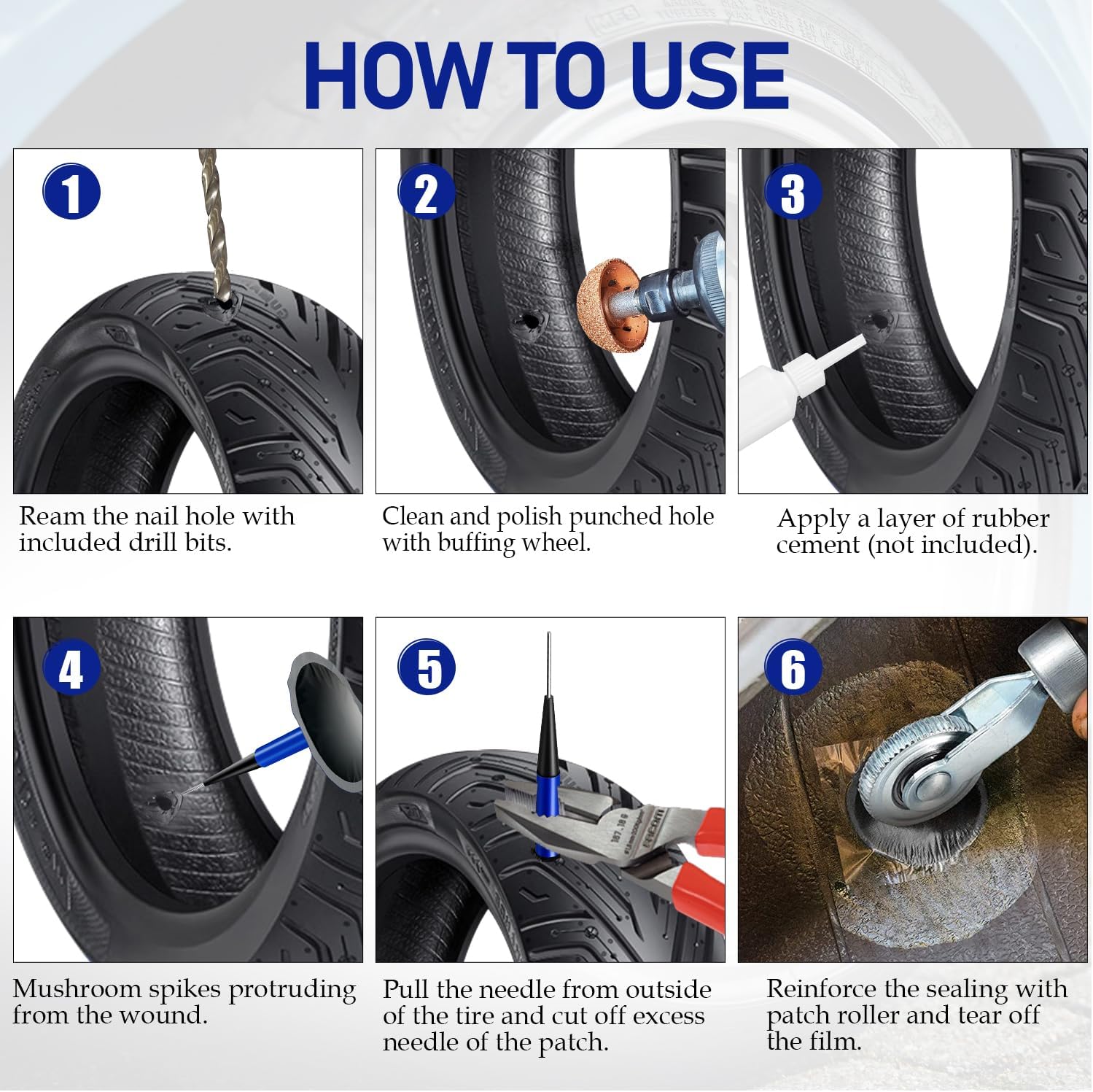 HOW TO USE

1

Ream the nail hole with included drill bits.

2

Clean and polish punched hole with buffing wheel.

3

Apply a layer of rubber cement (not included).

4

Mushroom spikes protruding from the wound.

5

Pull the needle from outside of the tire and cut off excess needle of the patch.

6

Reinforce the sealing with patch roller and tear off the film.