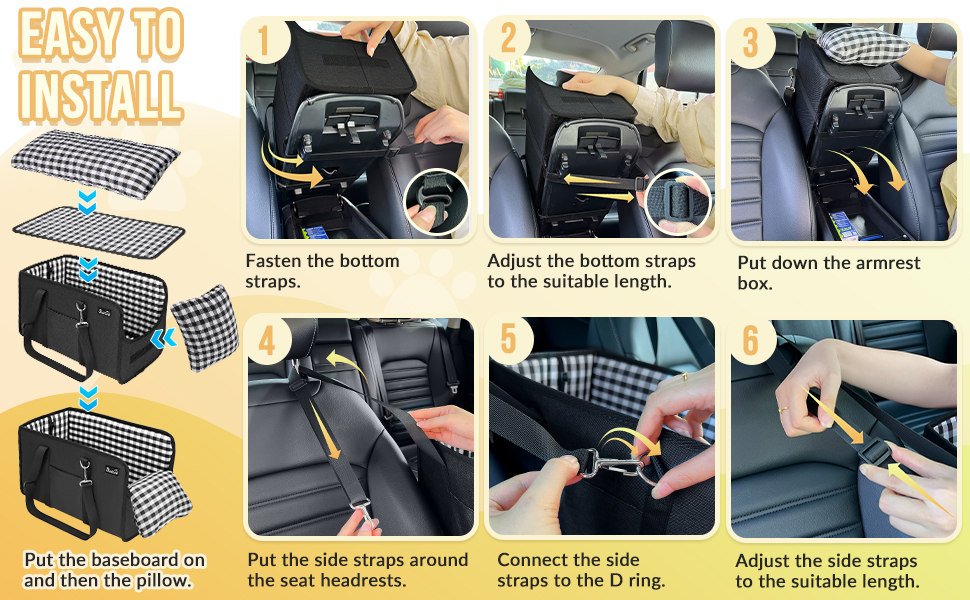 EASY TO INSTALL

Put the baseboard on and then the pillow.

1
Fasten the bottom straps.

2
Adjust the bottom straps to the suitable length.

3
Put down the armrest box.

4
Put the side straps around the seat headrests.

5
Connect the side straps to the D ring.

6
Adjust the side straps to the suitable length.