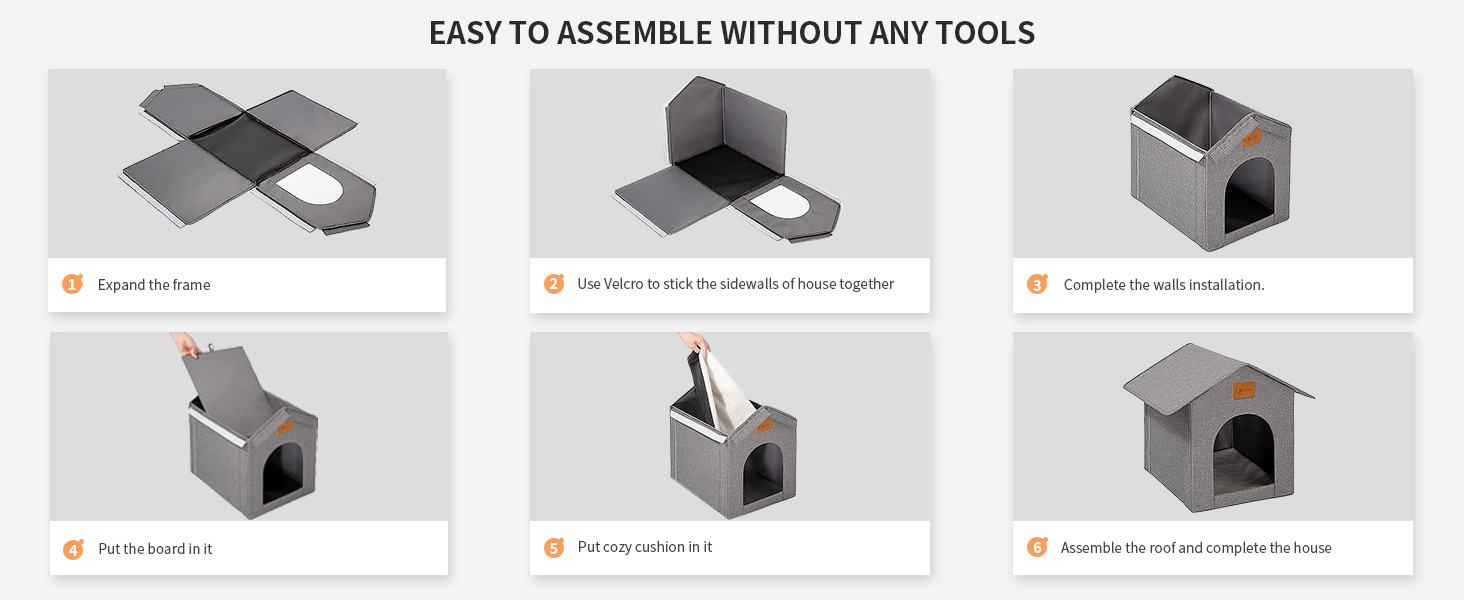 EASY TO ASSEMBLE WITHOUT ANY TOOLS

1 Expand the frame

2 Use Velcro to stick the sidewalls of house together

3 Complete the walls installation.

4 Put the board in it

5 Put cozy cushion in it

6 Assemble the roof and complete the house