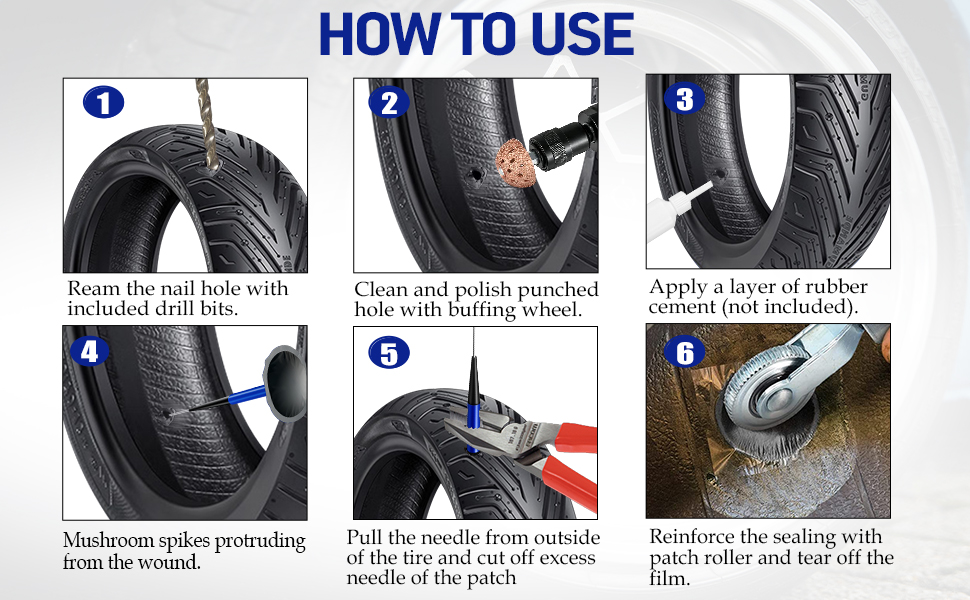 HOW TO USE

1

Ream the nail hole with included drill bits.

2

Clean and polish punched hole with buffing wheel.

3

Apply a layer of rubber cement (not included).

4

Mushroom spikes protruding from the wound.

5

Pull the needle from outside of the tire and cut off excess needle of the patch

6

Reinforce the sealing with patch roller and tear off the film.