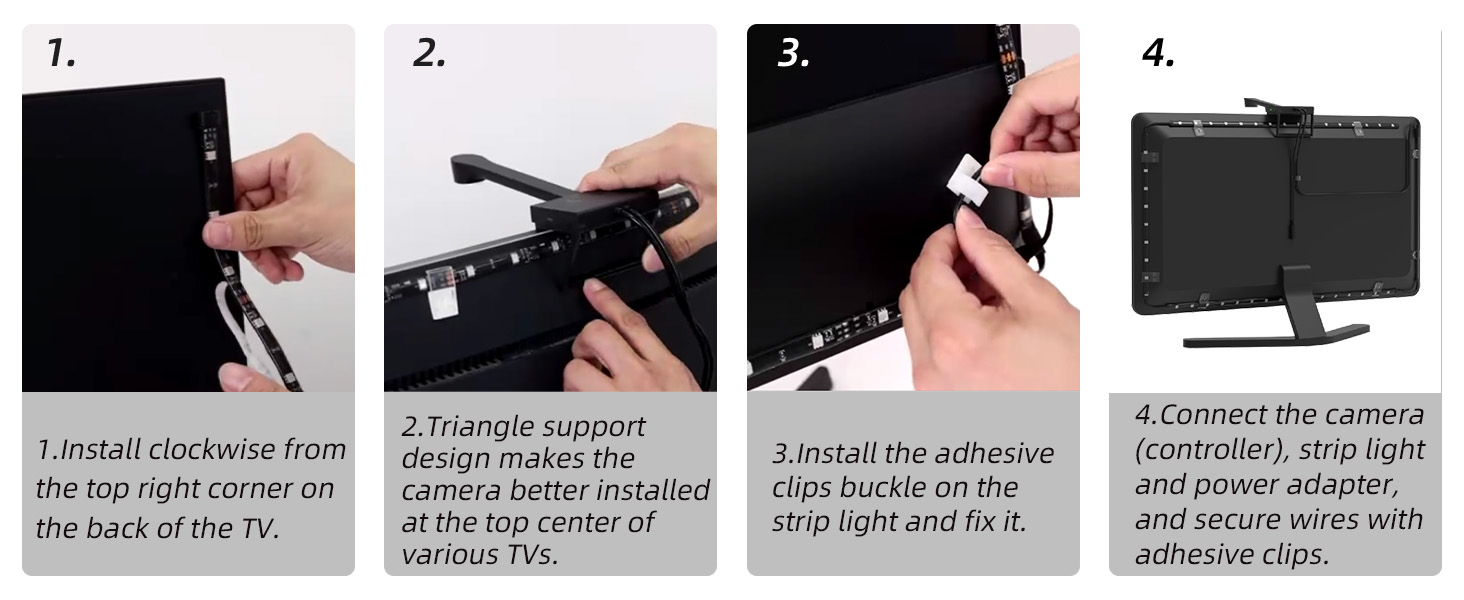 1.

1.Install clockwise from the top right corner on the back of the TV.

2.

2.Triangle support design makes the camera better installed at the top center of various TVs.

3.

3.Install the adhesive clips buckle on the strip light and fix it.

4.

4.Connect the camera (controller), strip light and power adapter, and secure wires with adhesive clips.