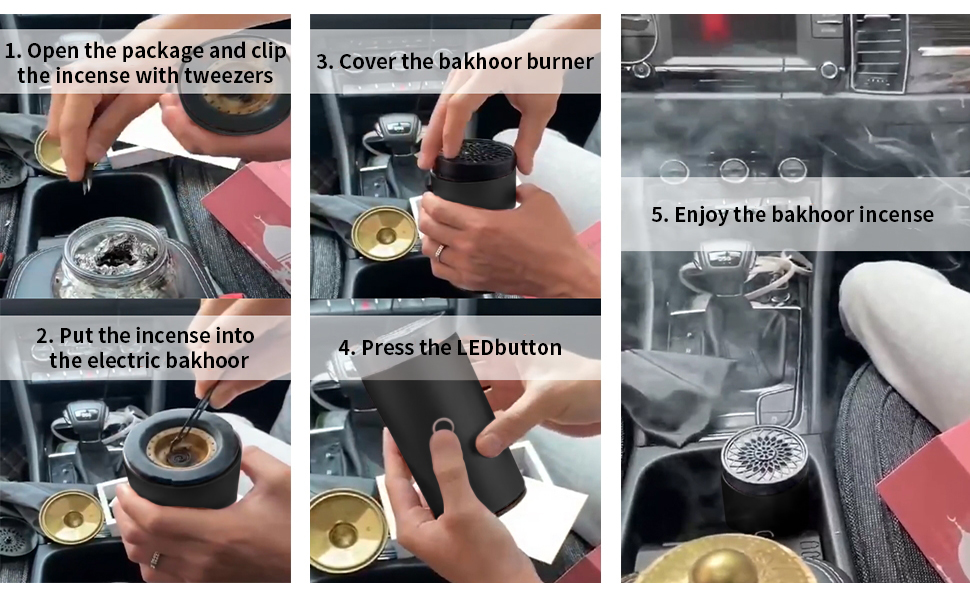 1. Open the package and clip the incense with tweezers

2. Put the incense into the electric bakhoor

3. Cover the bakhoor burner

4. Press the LEDbutton

5. Enjoy the bakhoor incense