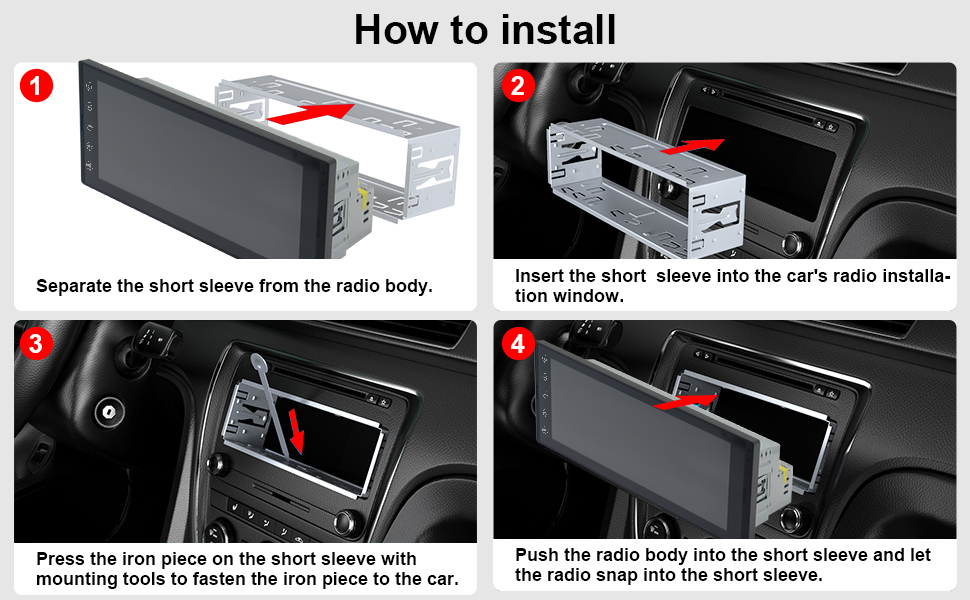 How to install

1

Separate the short sleeve from the radio body.

2

Insert the short sleeve into the car's radio installation window.

3

Press the iron piece on the short sleeve with mounting tools to fasten the iron piece to the car.

4

Push the radio body into the short sleeve and let the radio snap into the short sleeve.