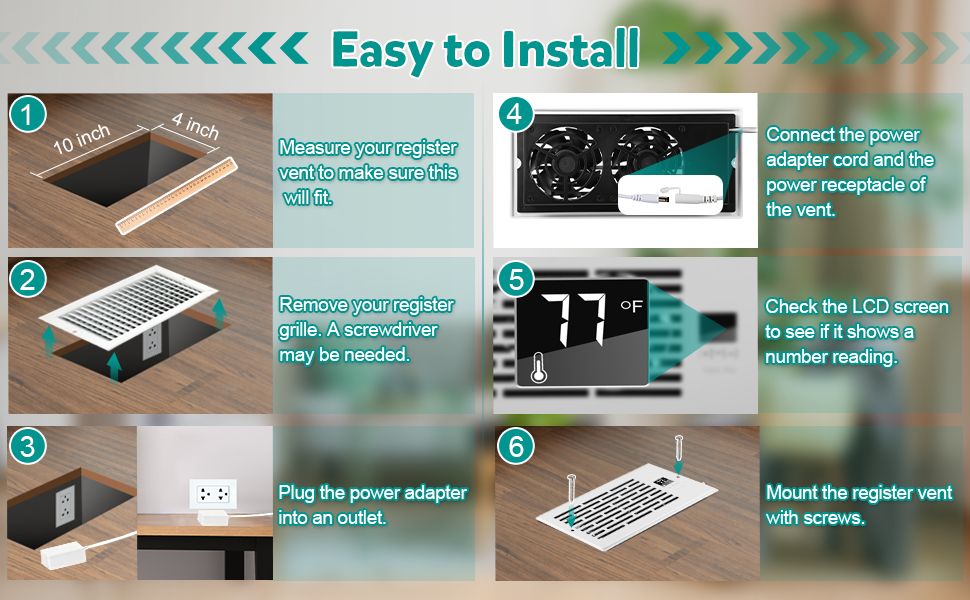 Easy to Install

1

10 inch

4 inch

Measure your register vent to make sure this will fit.

2

Remove your register grille. A screwdriver may be needed.

3

Plug the power adapter into an outlet.

4

Connect the power adapter cord and the power receptacle of the vent.

5

77 °F

Check the LCD screen to see if it shows a number reading.

6

Mount the register vent with screws.