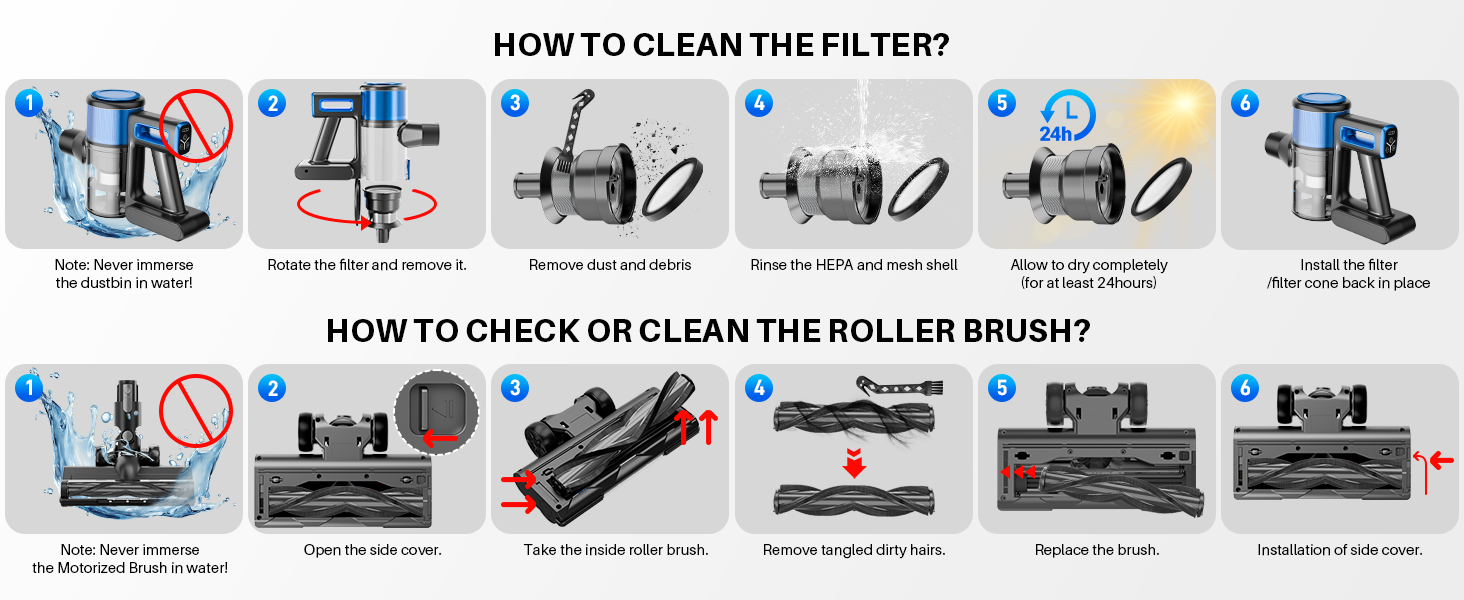 HOW TO CLEAN THE FILTER?

1
Note: Never immerse the dustbin in water!

2
Rotate the filter and remove it.

3
Remove dust and debris

4
Rinse the HEPA and mesh shell

5
24h
Allow to dry completely (for at least 24hours)

6
Install the filter /filter cone back in place

HOW TO CHECK OR CLEAN THE ROLLER BRUSH?

1
Note: Never immerse the Motorized Brush in water!

2
Open the side cover.

3
Take the inside roller brush.

4
Remove tangled dirty hairs.

5
Replace the brush.

6
Installation of side cover.