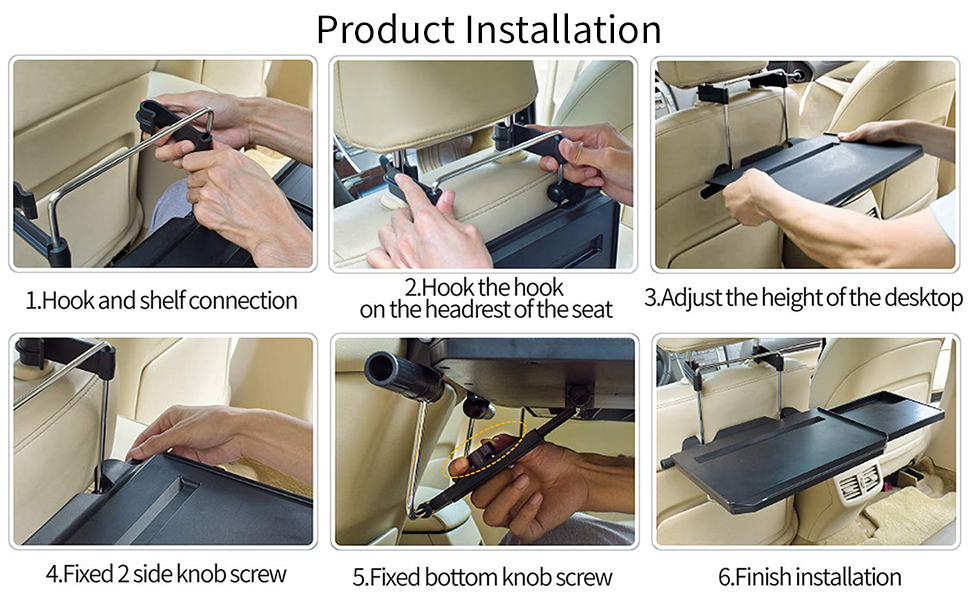 Product Installation

1.Hook and shelf connection

2.Hook the hook on the headrest of the seat

3.Adjust the height of the desktop

4.Fixed 2 side knob screw

5.Fixed bottom knob screw

6.Finish installation