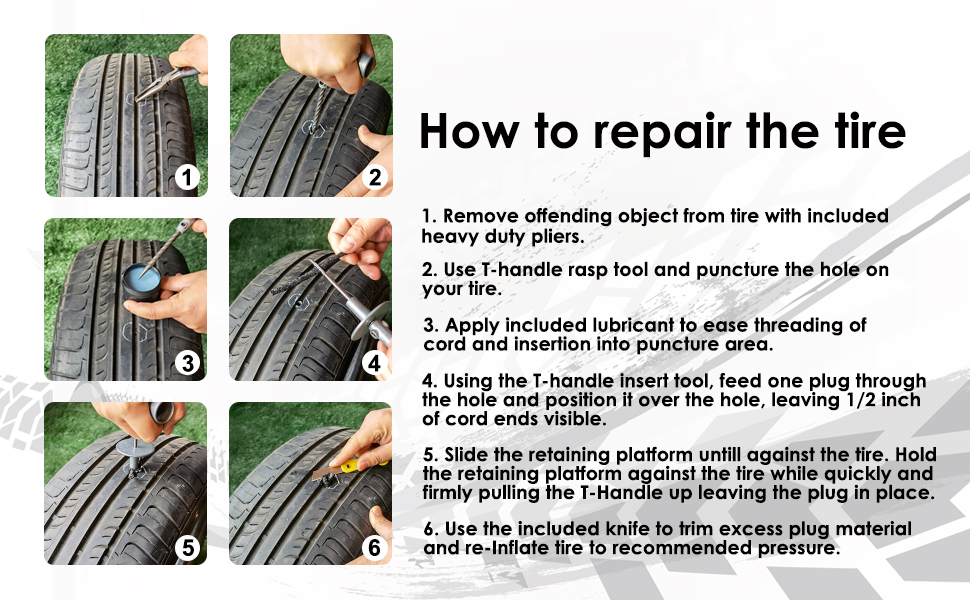 1

2

3

4

5

6

How to repair the tire

1. Remove offending object from tire with included heavy duty pliers.

2. Use T-handle rasp tool and puncture the hole on your tire.

3. Apply included lubricant to ease threading of cord and insertion into puncture area.

4. Using the T-handle insert tool, feed one plug through the hole and position it over the hole, leaving 1/2 inch of cord ends visible.

5. Slide the retaining platform untill against the tire. Hold the retaining platform against the tire while quickly and firmly pulling the T-Handle up leaving the plug in place.

6. Use the included knife to trim excess plug material and re-Inflate tire to recommended pressure.