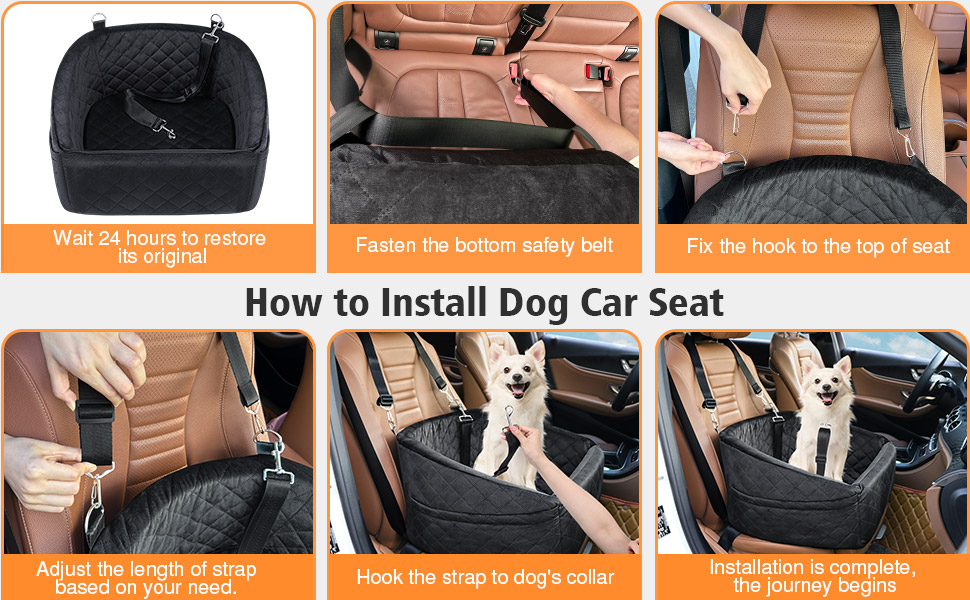 Wait 24 hours to restore its original

Fasten the bottom safety belt

Fix the hook to the top of seat

How to Install Dog Car Seat

Adjust the length of strap based on your need.

Hook the strap to dog's collar

Installation is complete, the journey begins