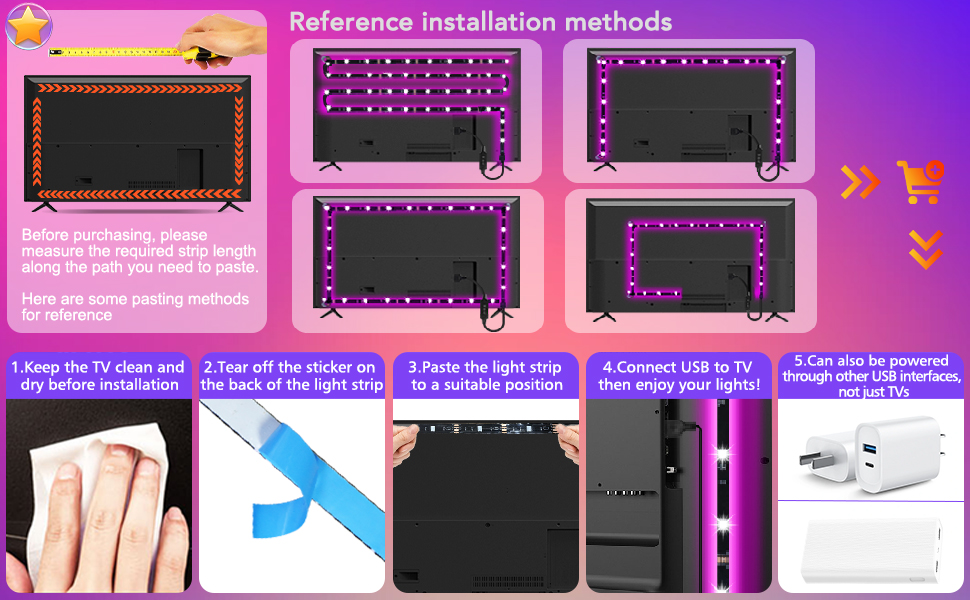 Reference installation methods

Before purchasing, please measure the required strip length along the path you need to paste.

Here are some pasting methods for reference

1.Keep the TV clean and dry before installation

2.Tear off the sticker on the back of the light strip

3.Paste the light strip to a suitable position

4.Connect USB to TV then enjoy your lights!

5.Can also be powered through other USB interfaces, not just TVs