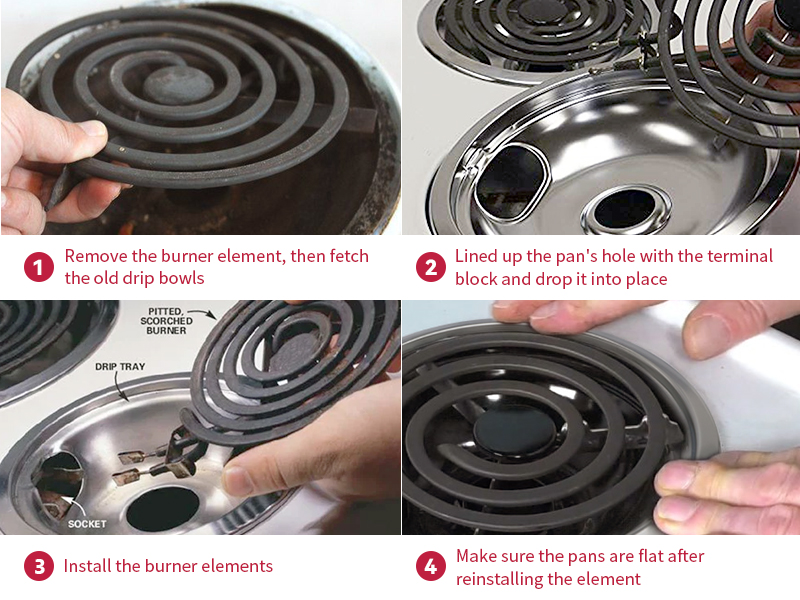 1 Remove the burner element, then fetch the old drip bowls

2 Lined up the pan's hole with the terminal block and drop it into place

PITTED, SCORCHED BURNER

DRIP TRAY

SOCKET

3 Install the burner elements

4 Make sure the pans are flat after reinstalling the element