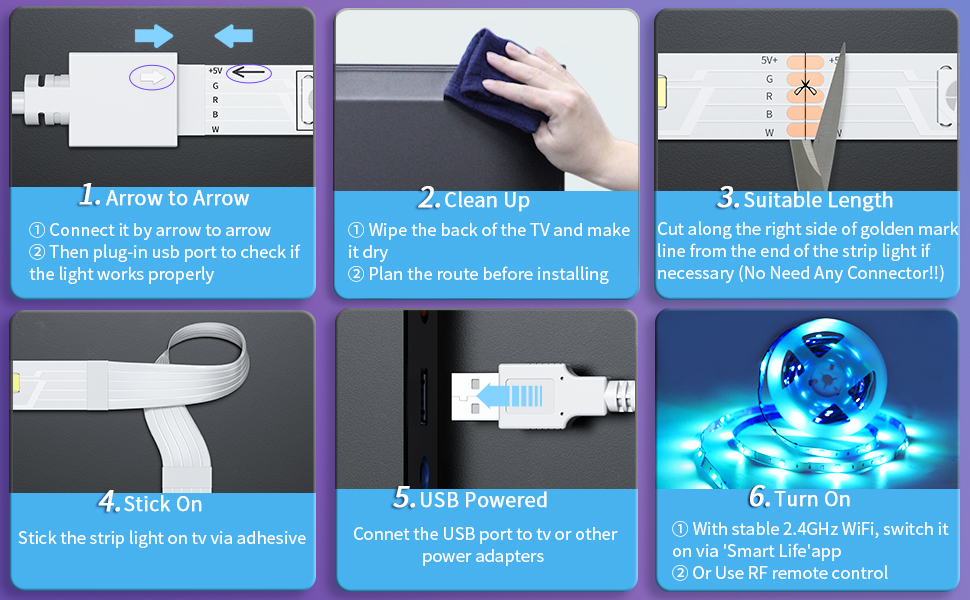 +5V
G
R
B
W

1. Arrow to Arrow
① Connect it by arrow to arrow
② Then plug-in usb port to check if the light works properly

2. Clean Up
① Wipe the back of the TV and make it dry
② Plan the route before installing

5V+
G
R
B
W
+5

3. Suitable Length
Cut along the right side of golden mark line from the end of the strip light if necessary (No Need Any Connector!!)

4. Stick On
Stick the strip light on tv via adhesive

5. USB Powered
Connet the USB port to tv or other power adapters

6. Turn On
① With stable 2.4GHz WiFi, switch it on via 'Smart Life'app
② Or Use RF remote control