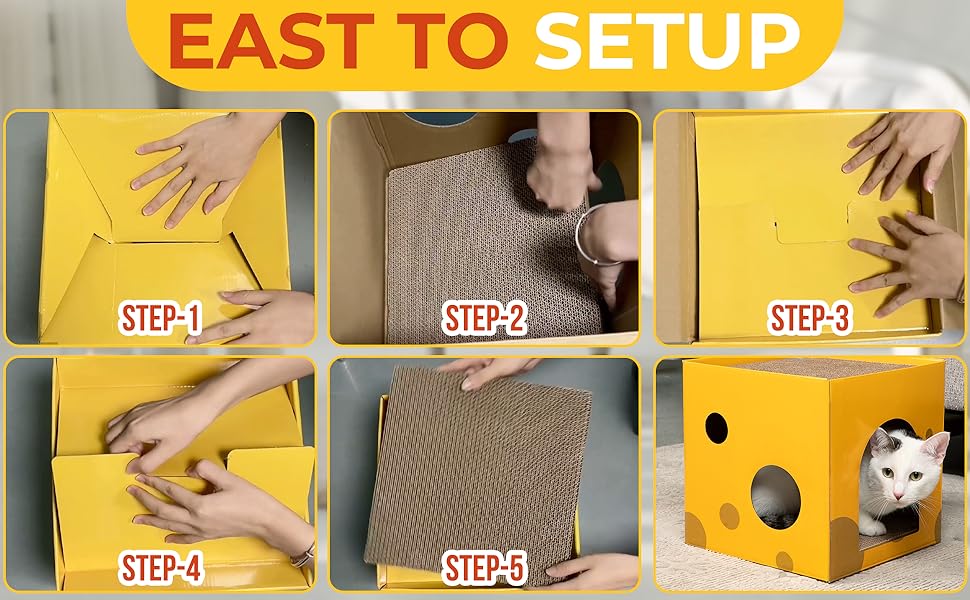 EAST TO SETUP

STEP-1

STEP-2

STEP-3

STEP-4

STEP-5