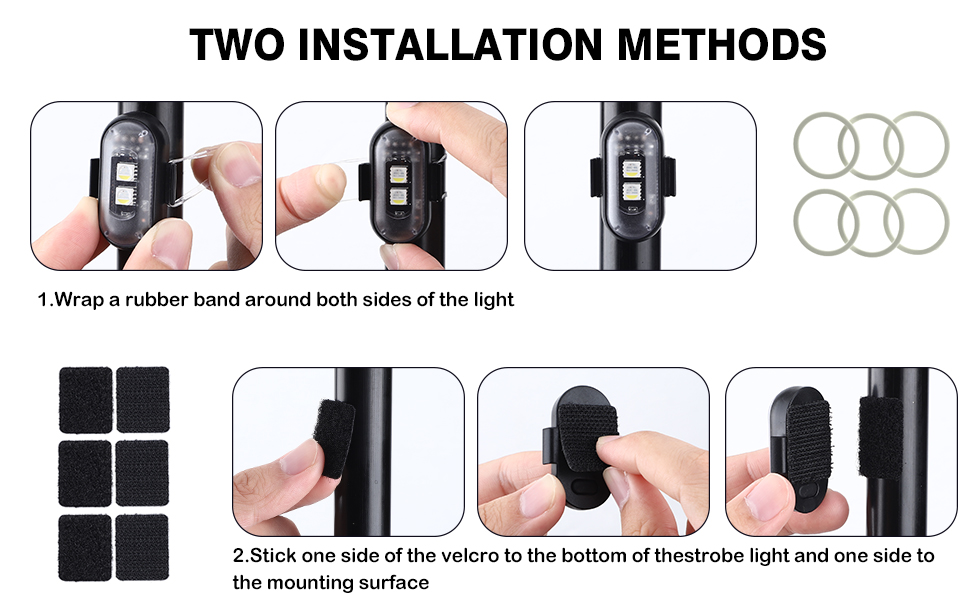 TWO INSTALLATION METHODS

1.Wrap a rubber band around both sides of the light

2.Stick one side of the velcro to the bottom of thestrobe light and one side to the mounting surface