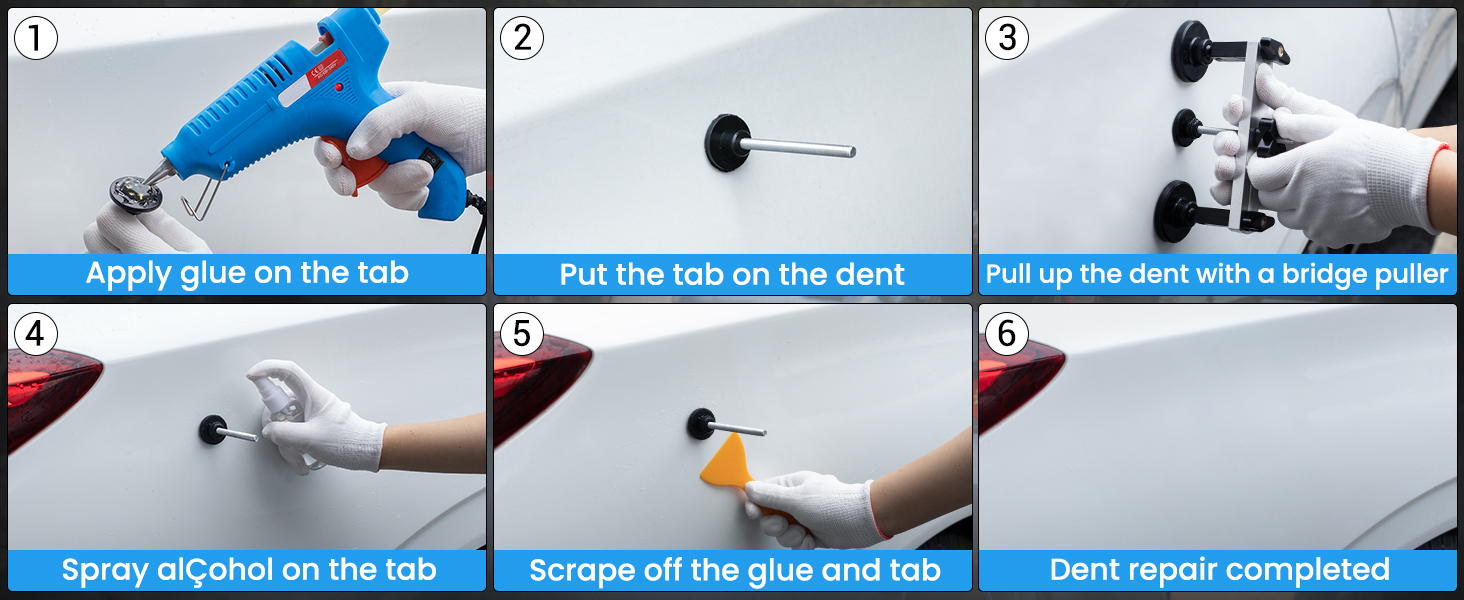 1
Apply glue on the tab

2
Put the tab on the dent

3
Pull up the dent with a bridge puller

4
Spray alÇohol on the tab

5
Scrape off the glue and tab

6
Dent repair completed