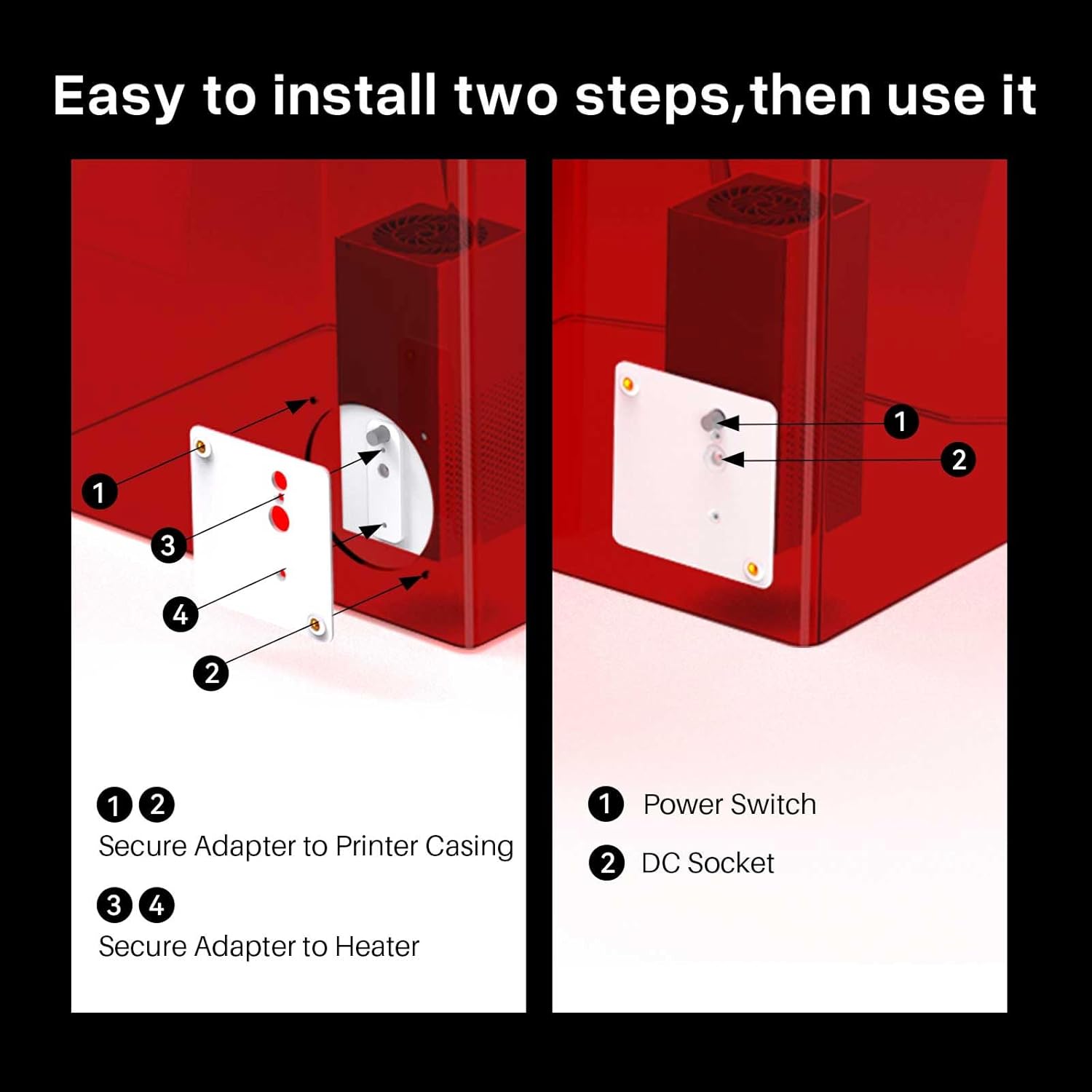 Easy to install two steps,then use it

1

3

4

2

1 2
Secure Adapter to Printer Casing

3 4
Secure Adapter to Heater

1

2

1 Power Switch

2 DC Socket