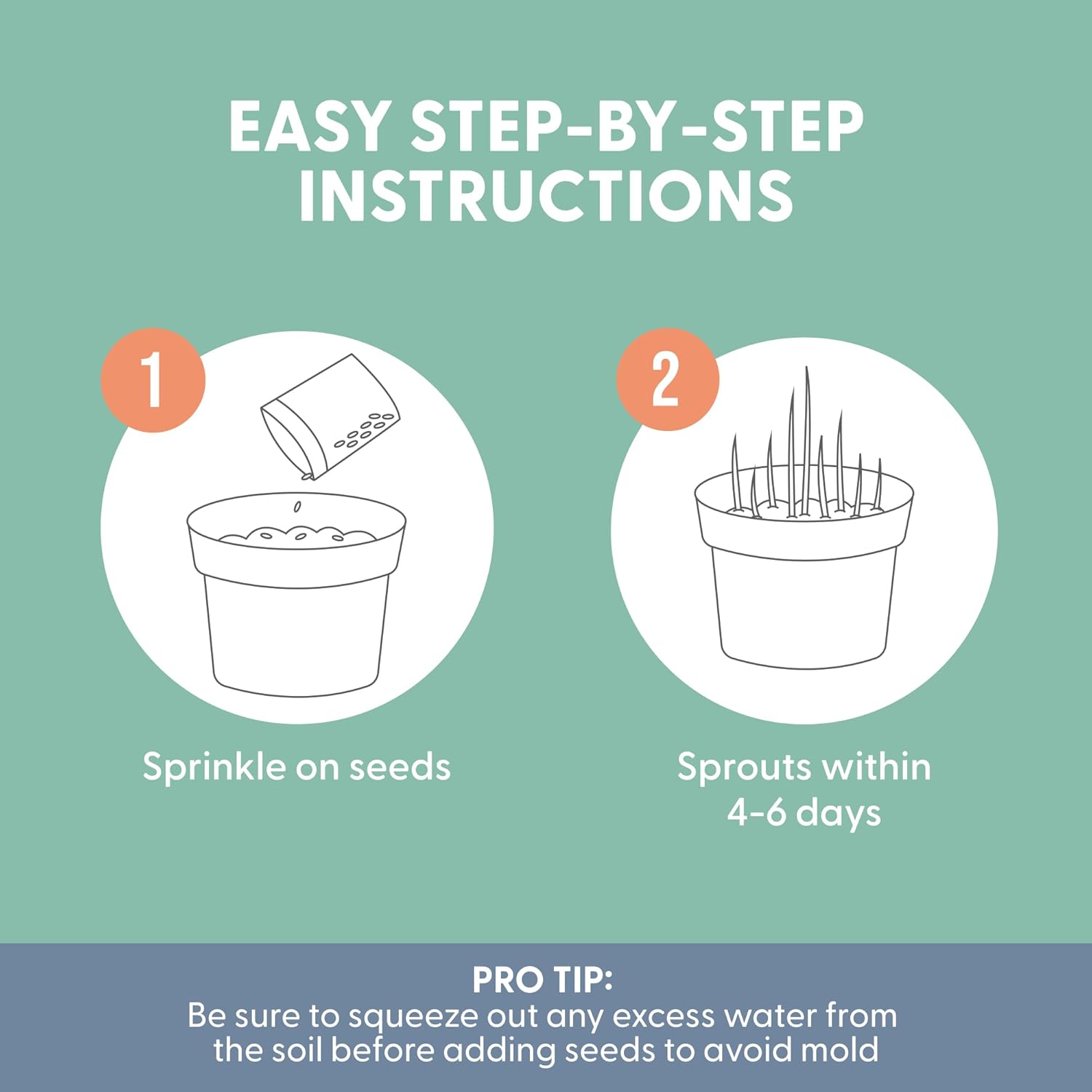 EASY STEP-BY-STEP INSTRUCTIONS

1

Sprinkle on seeds

2

Sprouts within 4-6 days

PRO TIP:
Be sure to squeeze out any excess water from the soil before adding seeds to avoid mold