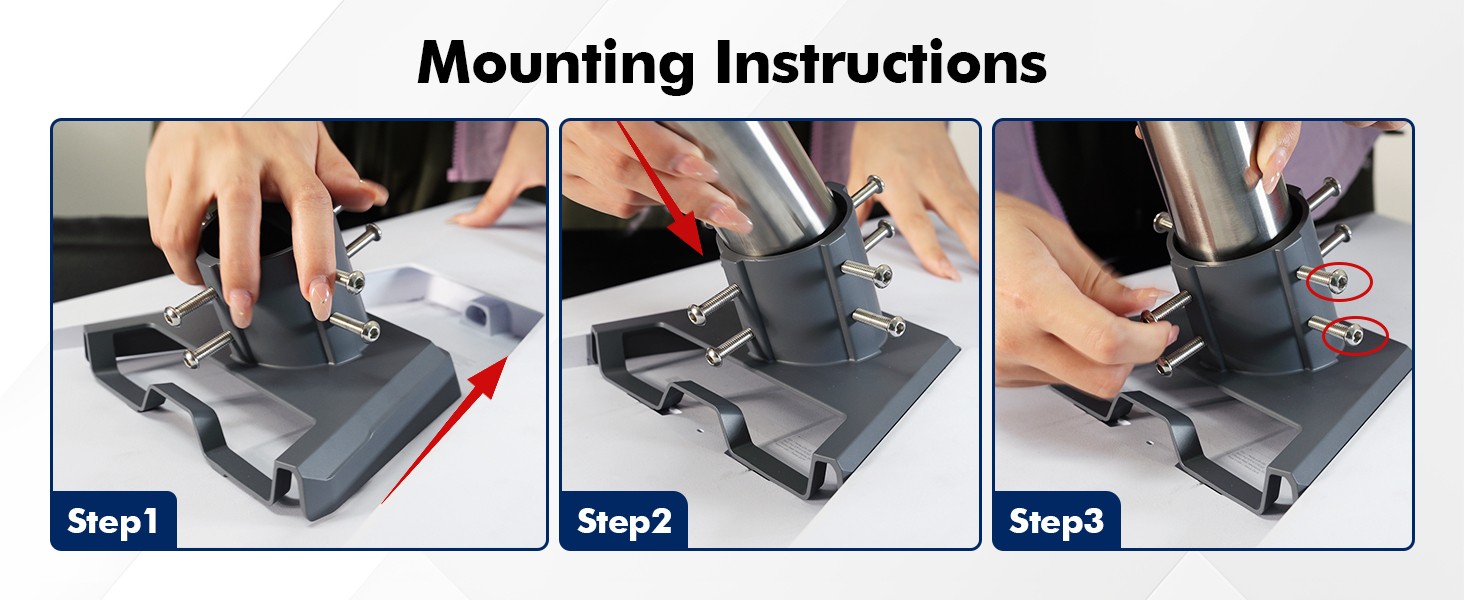 Mounting Instructions

Step1

Step2

Step3