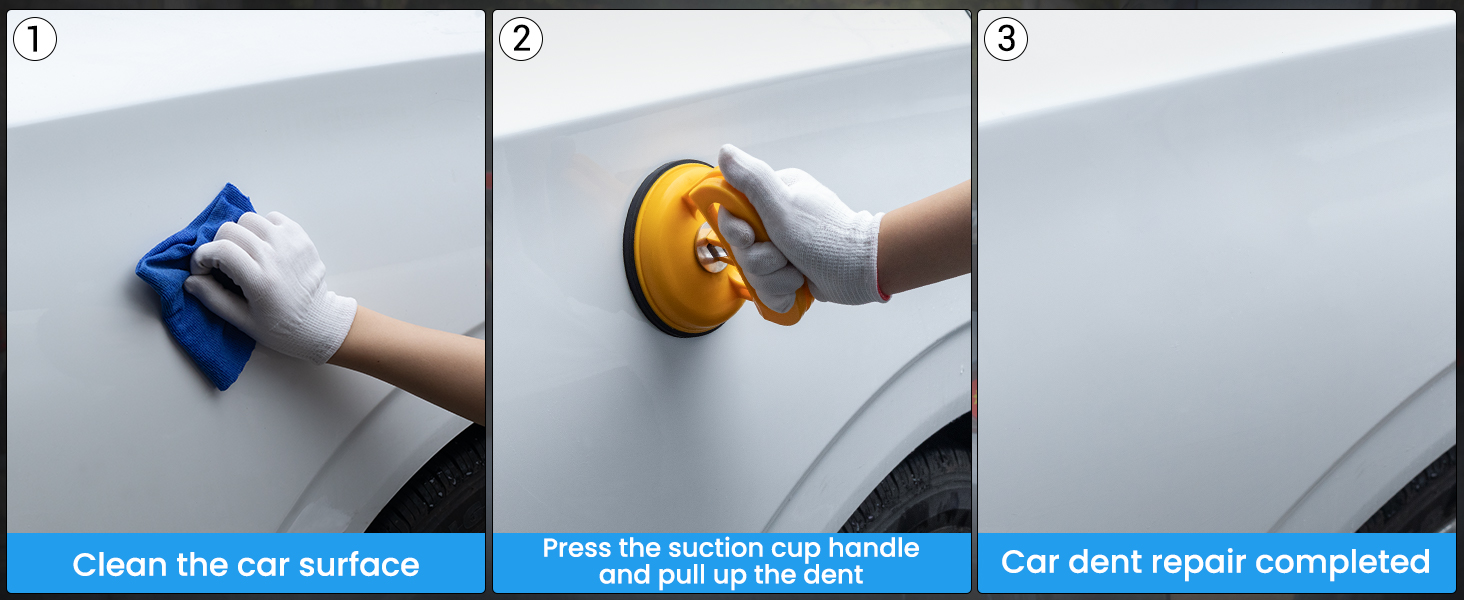 ①
Clean the car surface

②
Press the suction cup handle and pull up the dent

③
Car dent repair completed