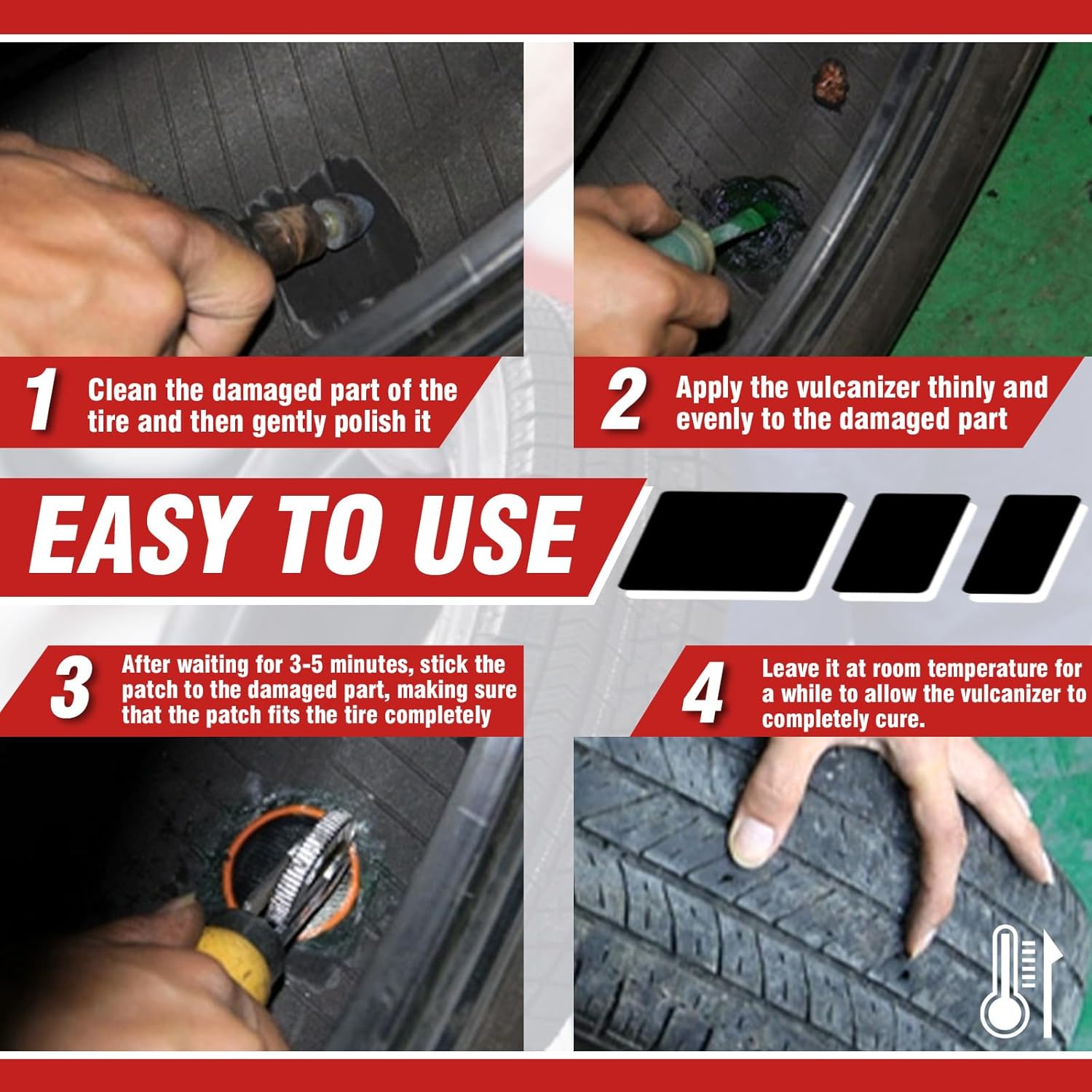 1 Clean the damaged part of the tire and then gently polish it

2 Apply the vulcanizer thinly and evenly to the damaged part

EASY TO USE

3 After waiting for 3-5 minutes, stick the patch to the damaged part, making sure that the patch fits the tire completely

4 Leave it at room temperature for a while to allow the vulcanizer to completely cure.