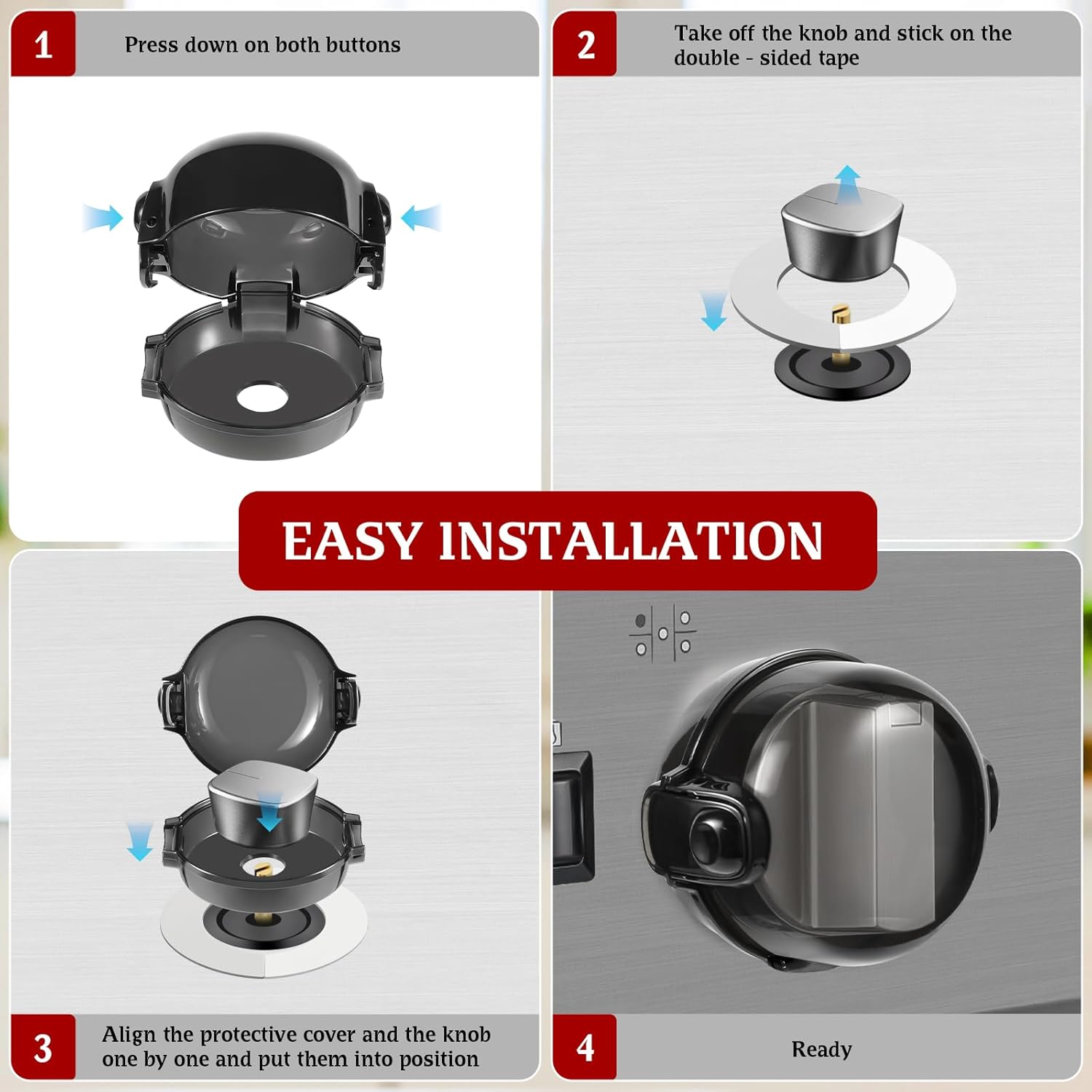 1 Press down on both buttons

2 Take off the knob and stick on the double - sided tape

EASY INSTALLATION

3 Align the protective cover and the knob one by one and put them into position

4 Ready