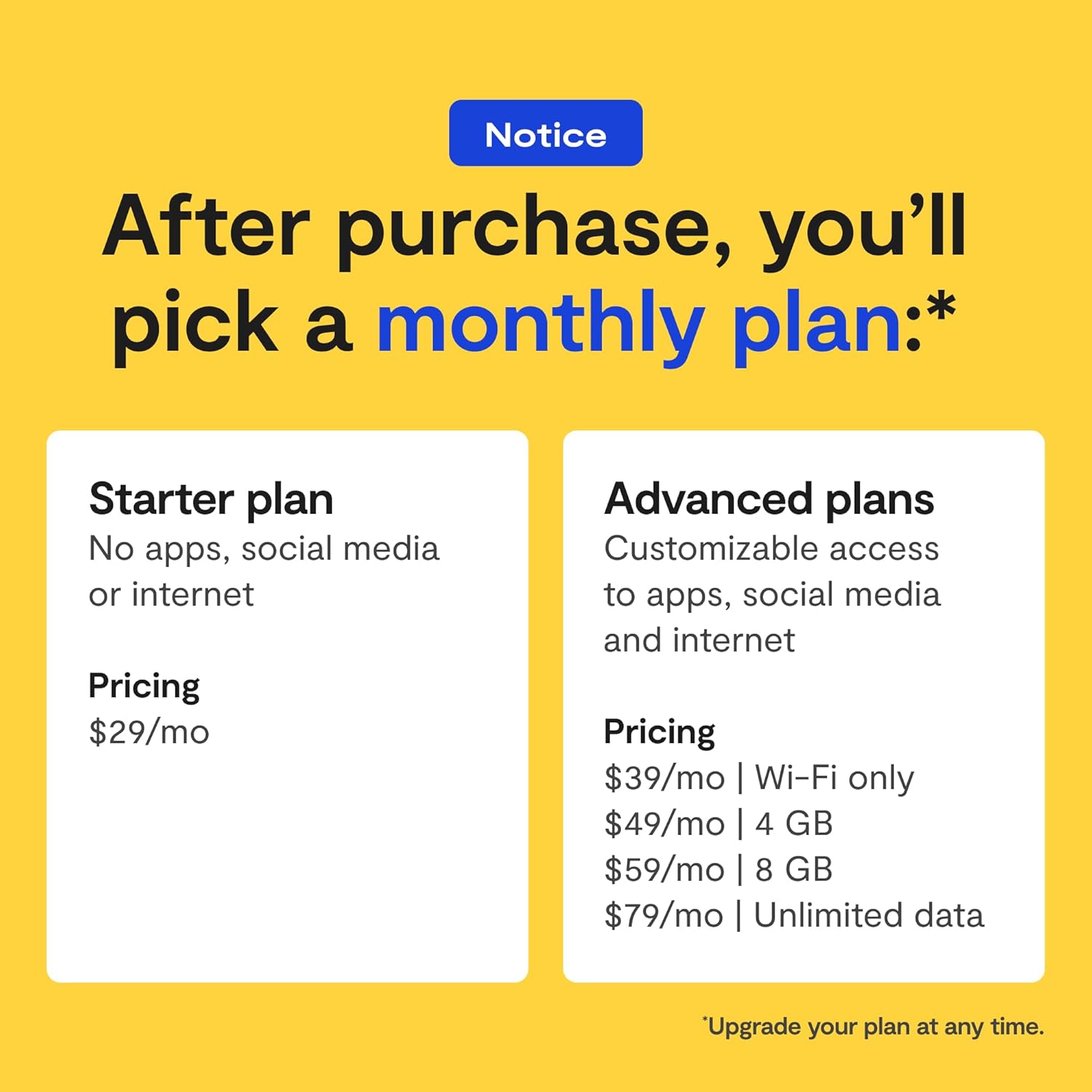 Notice

After purchase, you'll pick a monthly plan:*

Starter plan
No apps, social media or internet

Pricing
$29/mo

Advanced plans
Customizable access to apps, social media and internet

Pricing
$39/mo | Wi-Fi only
$49/mo | 4 GB
$59/mo | 8 GB
$79/mo | Unlimited data

*Upgrade your plan at any time.