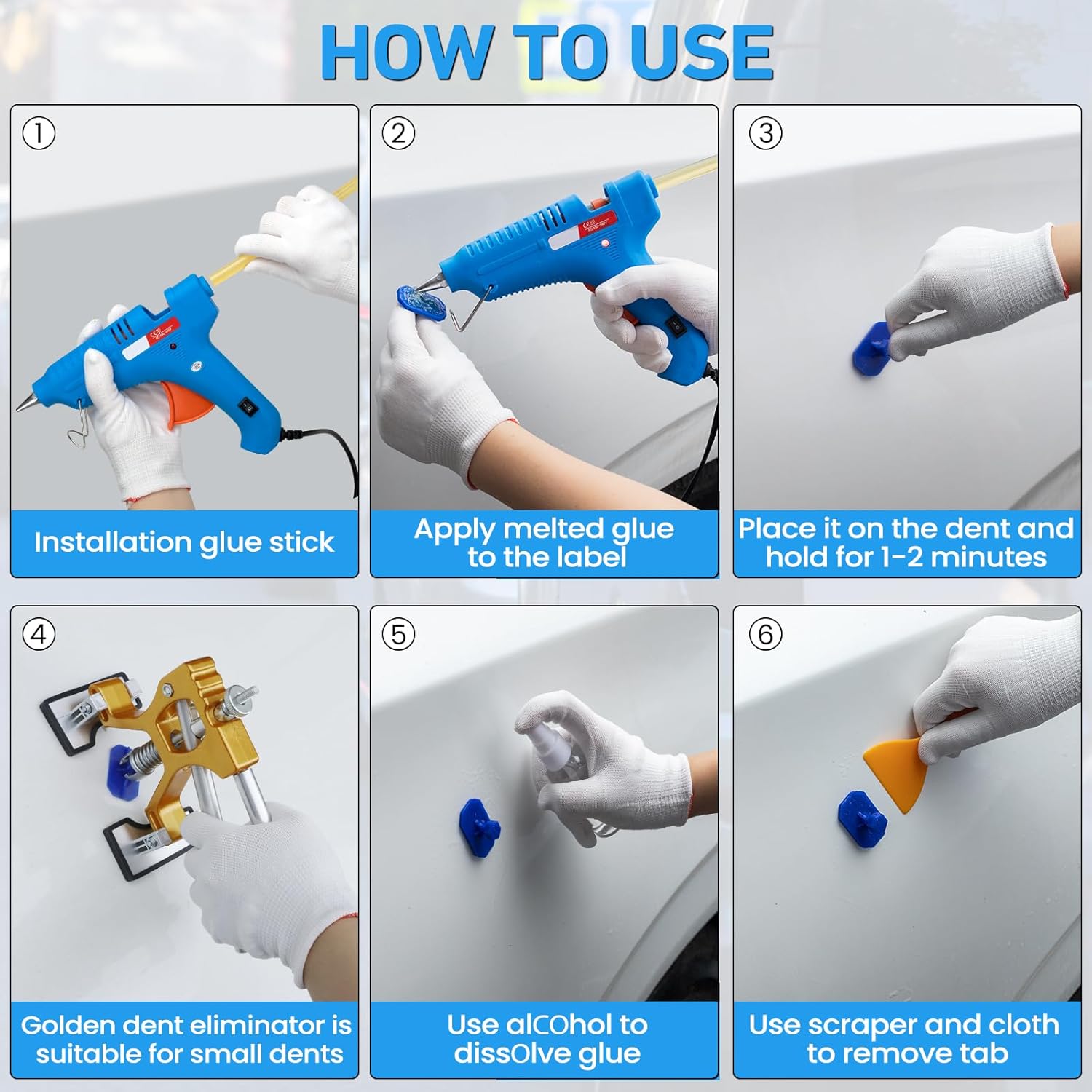 HOW TO USE

①

Installation glue stick

②

Apply melted glue to the label

③

Place it on the dent and hold for 1-2 minutes

④

Golden dent eliminator is suitable for small dents

⑤

Use alCOhol to dissOlve glue

⑥

Use scraper and cloth to remove tab