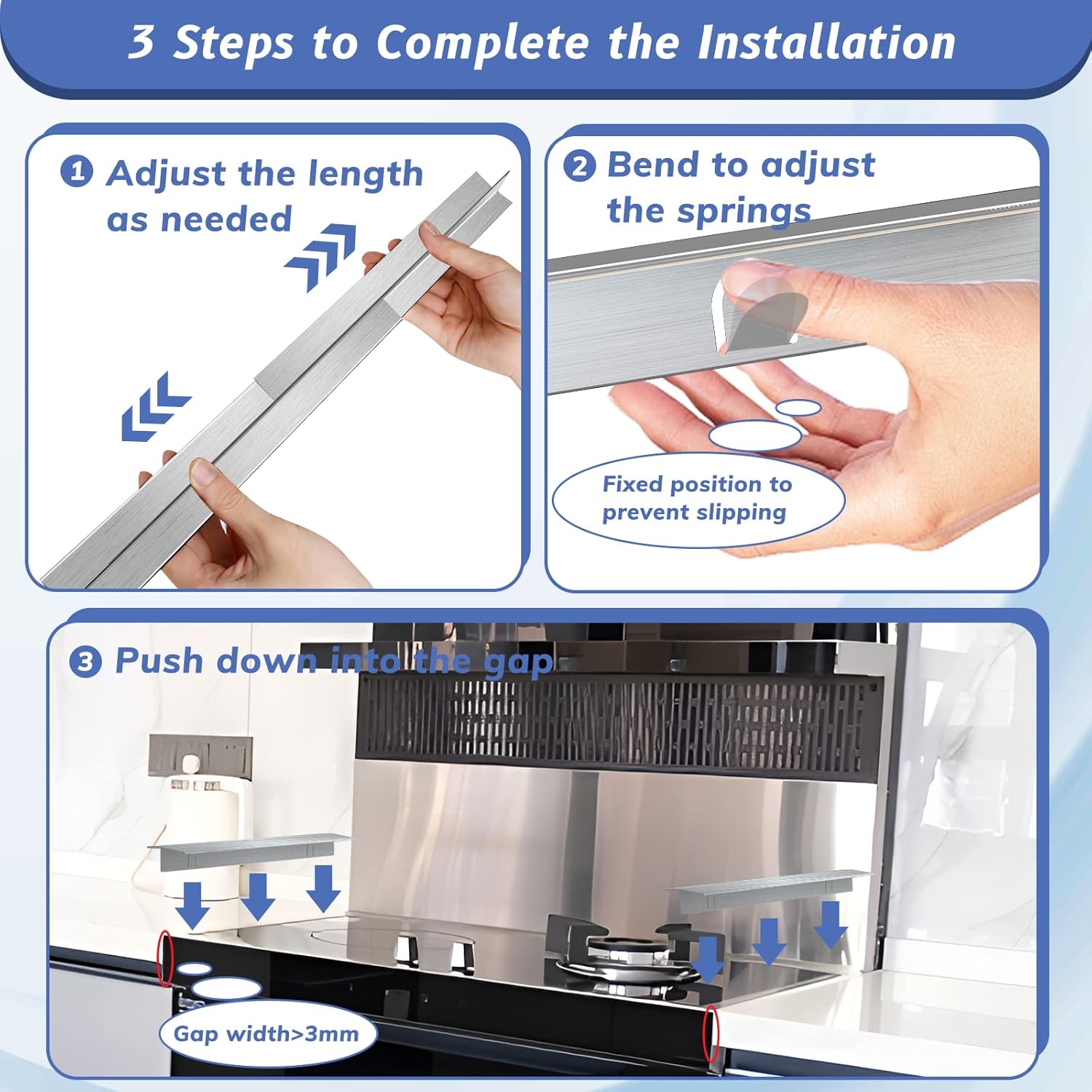 3 Steps to Complete the Installation

1 Adjust the length as needed

2 Bend to adjust the springs

Fixed position to prevent slipping

3 Push down into the gap

Gap width>3mm