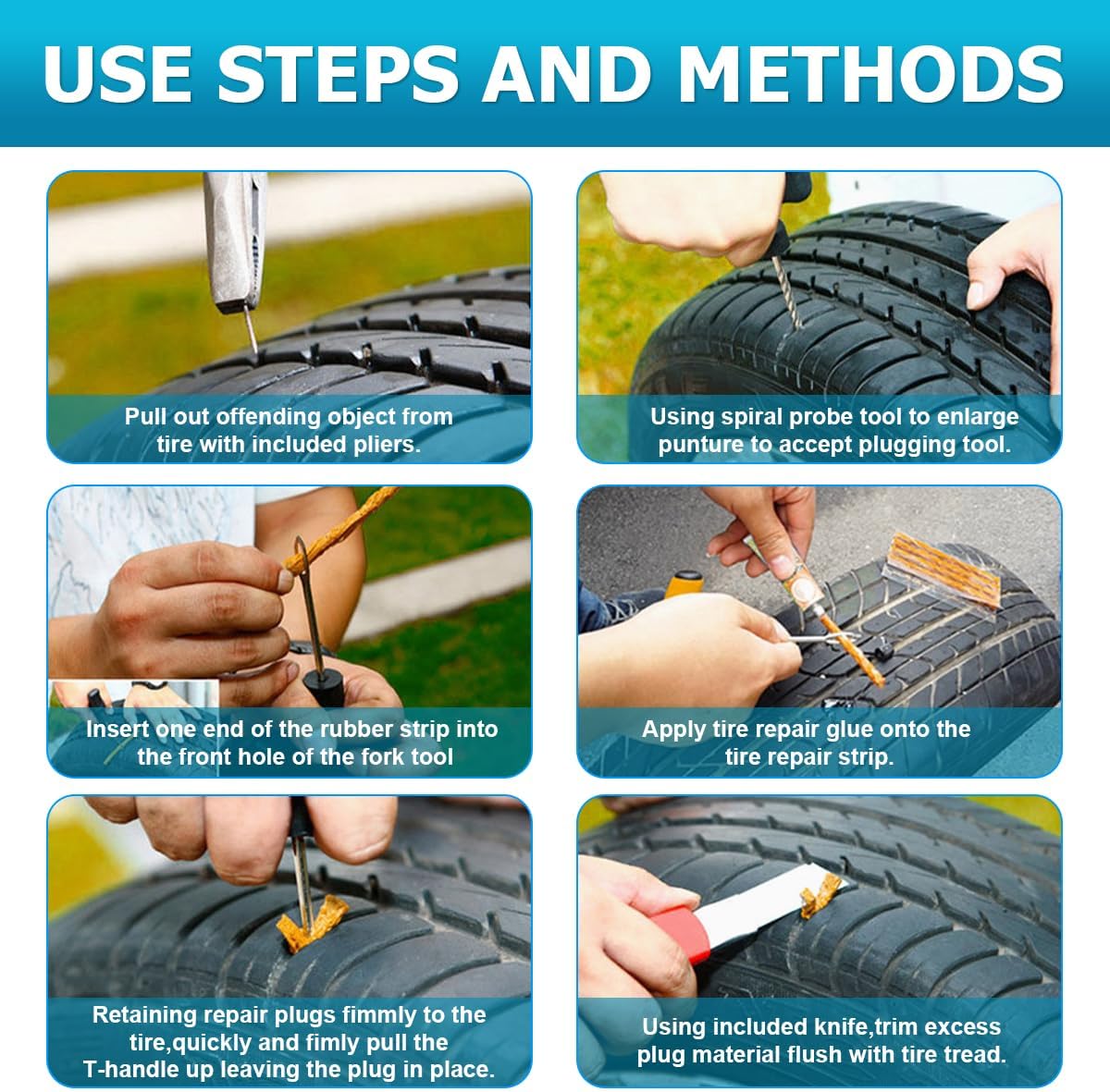 USE STEPS AND METHODS

Pull out offending object from tire with included pliers.

Using spiral probe tool to enlarge punture to accept plugging tool.

Insert one end of the rubber strip into the front hole of the fork tool

Apply tire repair glue onto the tire repair strip.

Retaining repair plugs fimmly to the tire,quickly and fimly pull the T-handle up leaving the plug in place.

Using included knife,trim excess plug material flush with tire tread.