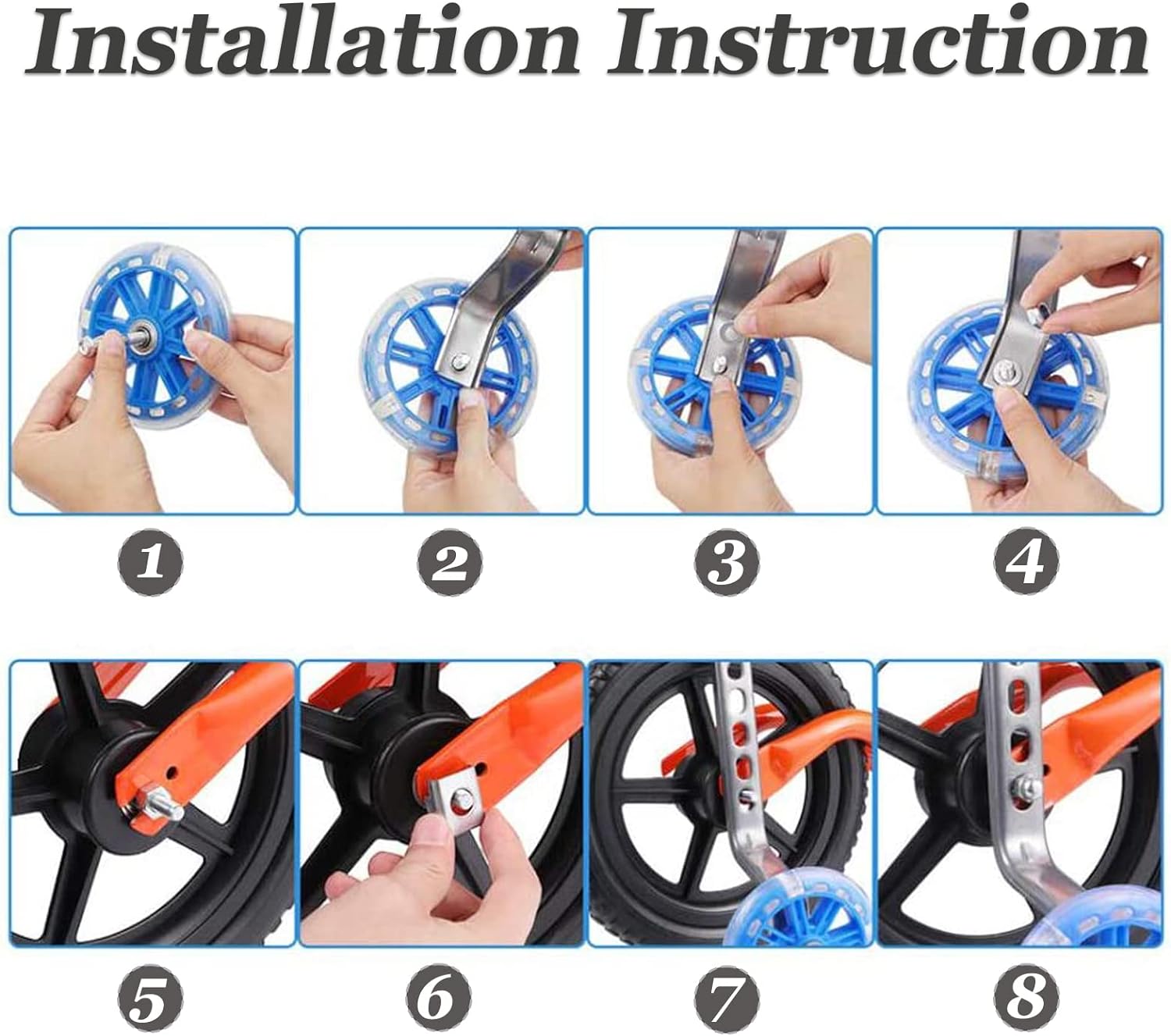 Installation Instruction

1

2

3

4

5

6

7

8