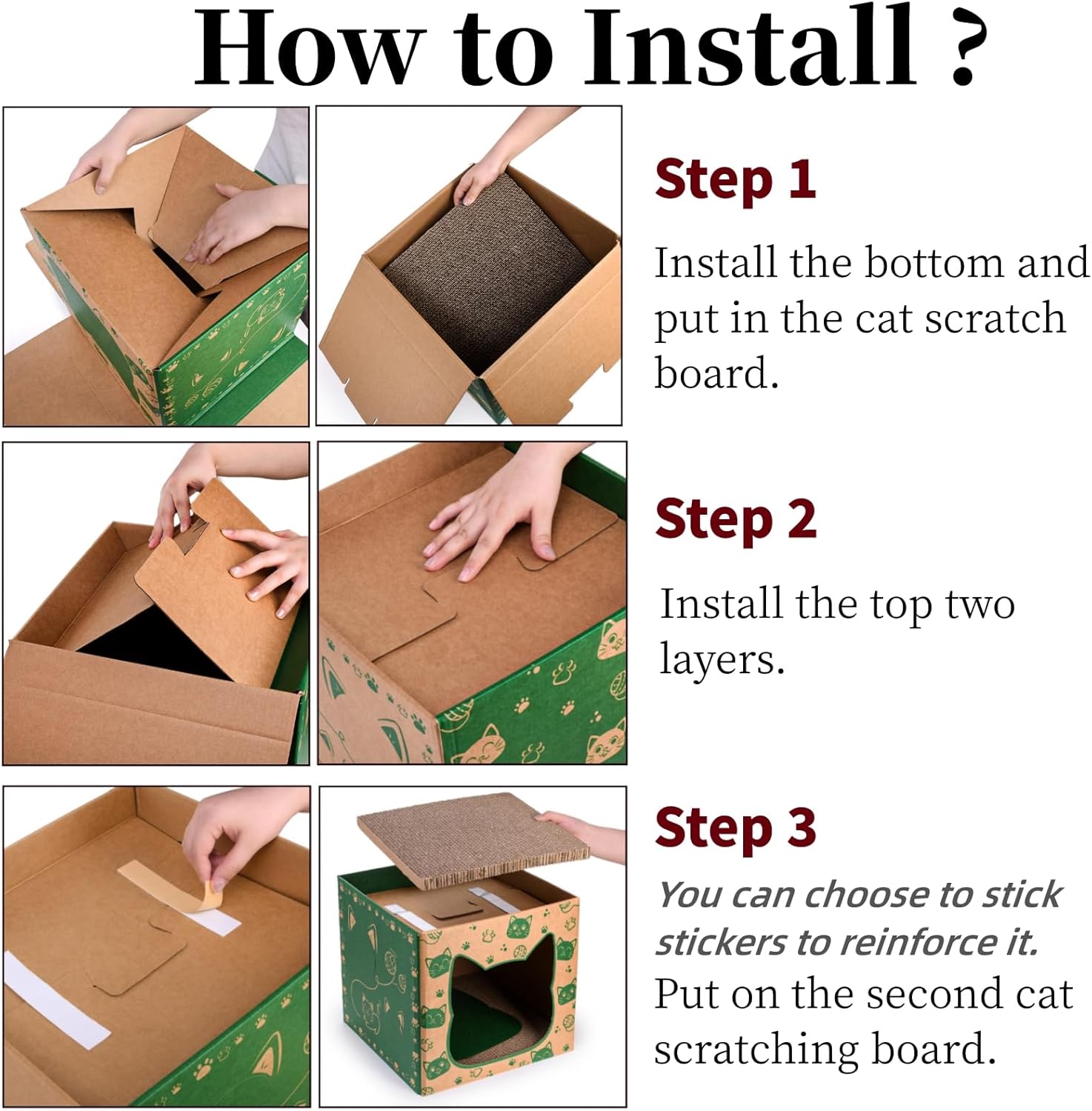 How to Install ?

Step 1

Install the bottom and put in the cat scratch board.

Step 2

Install the top two layers.

Step 3

You can choose to stick stickers to reinforce it.

Put on the second cat scratching board.